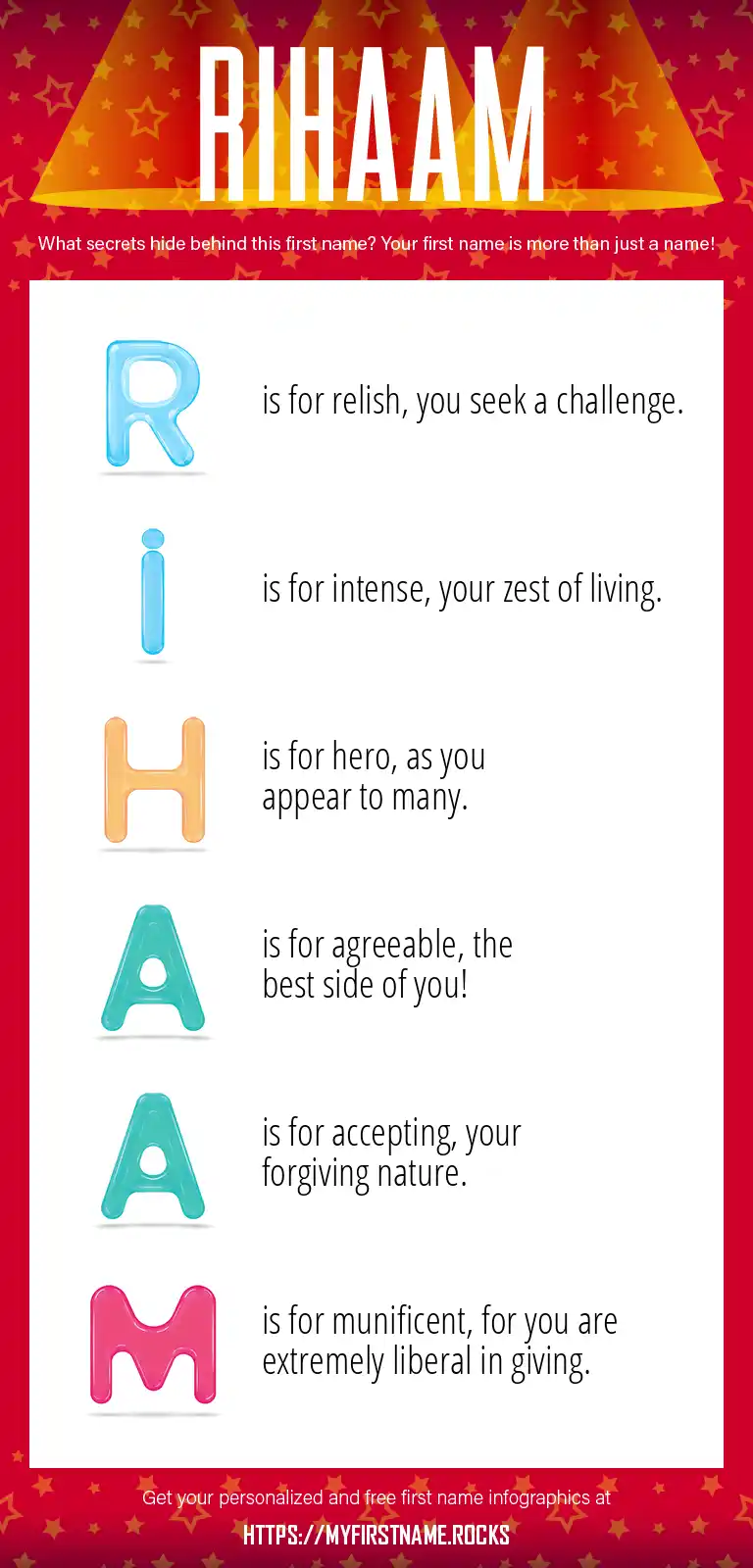 RIHAAM

What secrets hide behind this first name? Your first name is more than just a name!

R is for relish, you seek a challenge.

i is for intense, your zest of living.

H is for hero, as you appear to many.

A is for agreeable, the best side of you!

A is for accepting, your forgiving nature.

M is for munificent, for you are extremely liberal in giving.

Get your personalized and free first name infographics at

HTTPS://MYFIRSTNAME.ROCKS