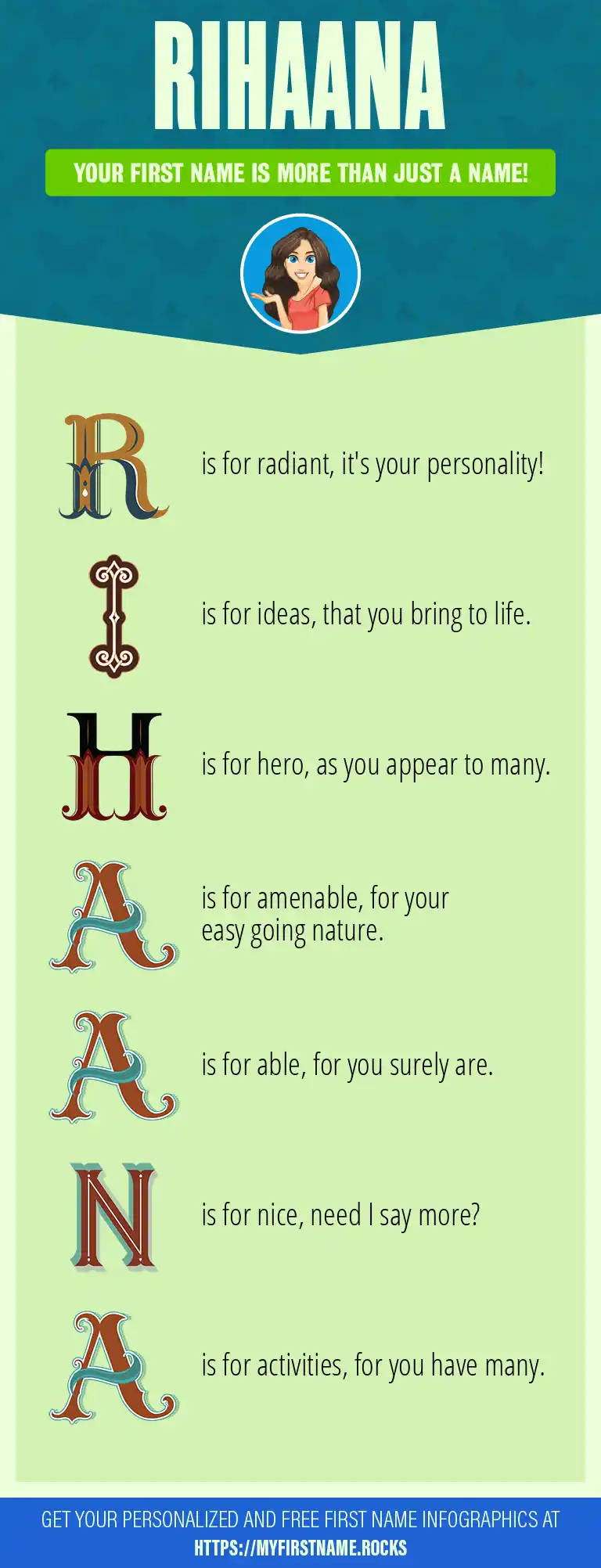 RIHAANA

YOUR FIRST NAME IS MORE THAN JUST A NAME!

R is for radiant, it's your personality!

I is for ideas, that you bring to life.

H is for hero, as you appear to many.

A is for amenable, for your easy going nature.

A is for able, for you surely are.

N is for nice, need I say more?

A is for activities, for you have many.

GET YOUR PERSONALIZED AND FREE FIRST NAME INFOGRAPHICS AT HTTPS://MYFIRSTNAME.ROCKS