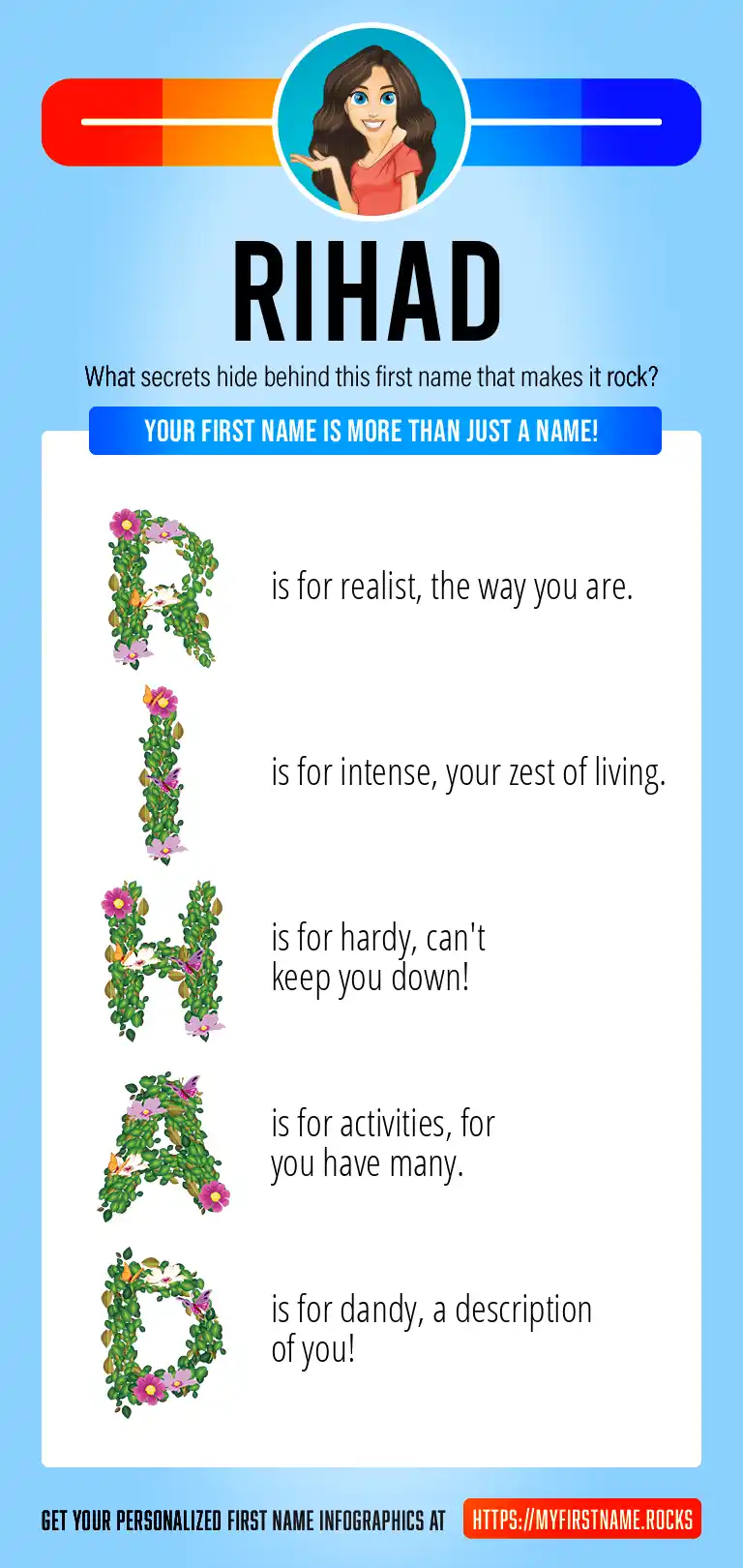 RIHAD

What secrets hide behind this first name that makes it rock?

YOUR FIRST NAME IS MORE THAN JUST A NAME!

R is for realist, the way you are.

I is for intense, your zest of living.

H is for hardy, can't keep you down!

A is for activities, for you have many.

D is for dandy, a description of you!

GET YOUR PERSONALIZED FIRST NAME INFOGRAPHICS AT HTTPS://MYFIRSTNAME.ROCKS