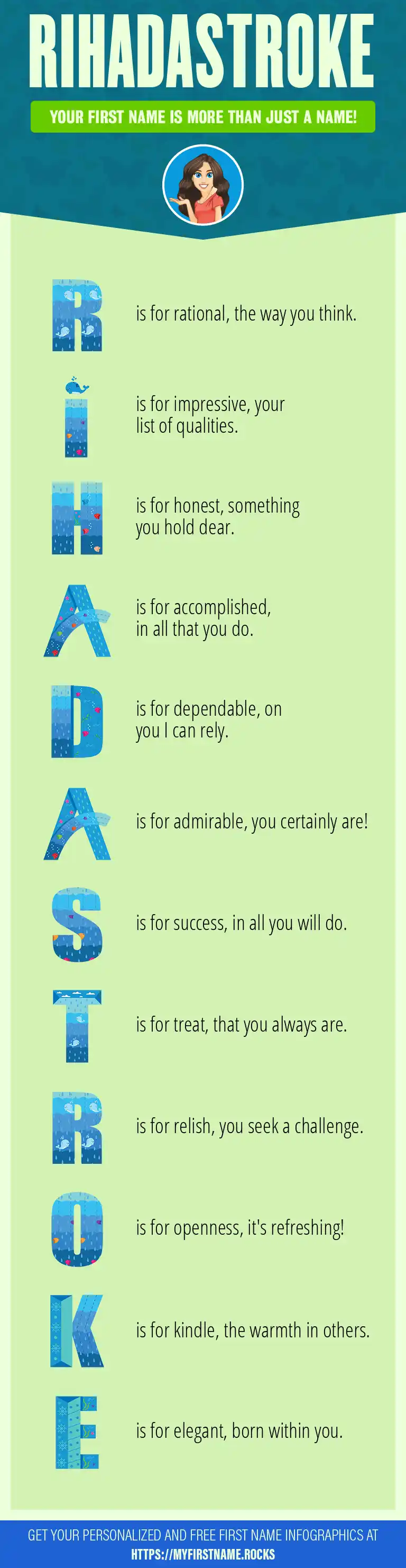 RIHADASTROKE

YOUR FIRST NAME IS MORE THAN JUST A NAME!

R is for rational, the way you think.

I is for impressive, your list of qualities.

H is for honest, something you hold dear.

A is for accomplished, in all that you do.

D is for dependable, on you I can rely.

A is for admirable, you certainly are!

S is for success, in all you will do.

T is for treat, that you always are.

R is for relish, you seek a challenge.

O is for openness, it's refreshing!

K is for kindle, the warmth in others.

E is for elegant, born within you.

GET YOUR PERSONALIZED AND FREE FIRST NAME INFOGRAPHICS AT HTTPS://MYFIRSTNAME.ROCKS