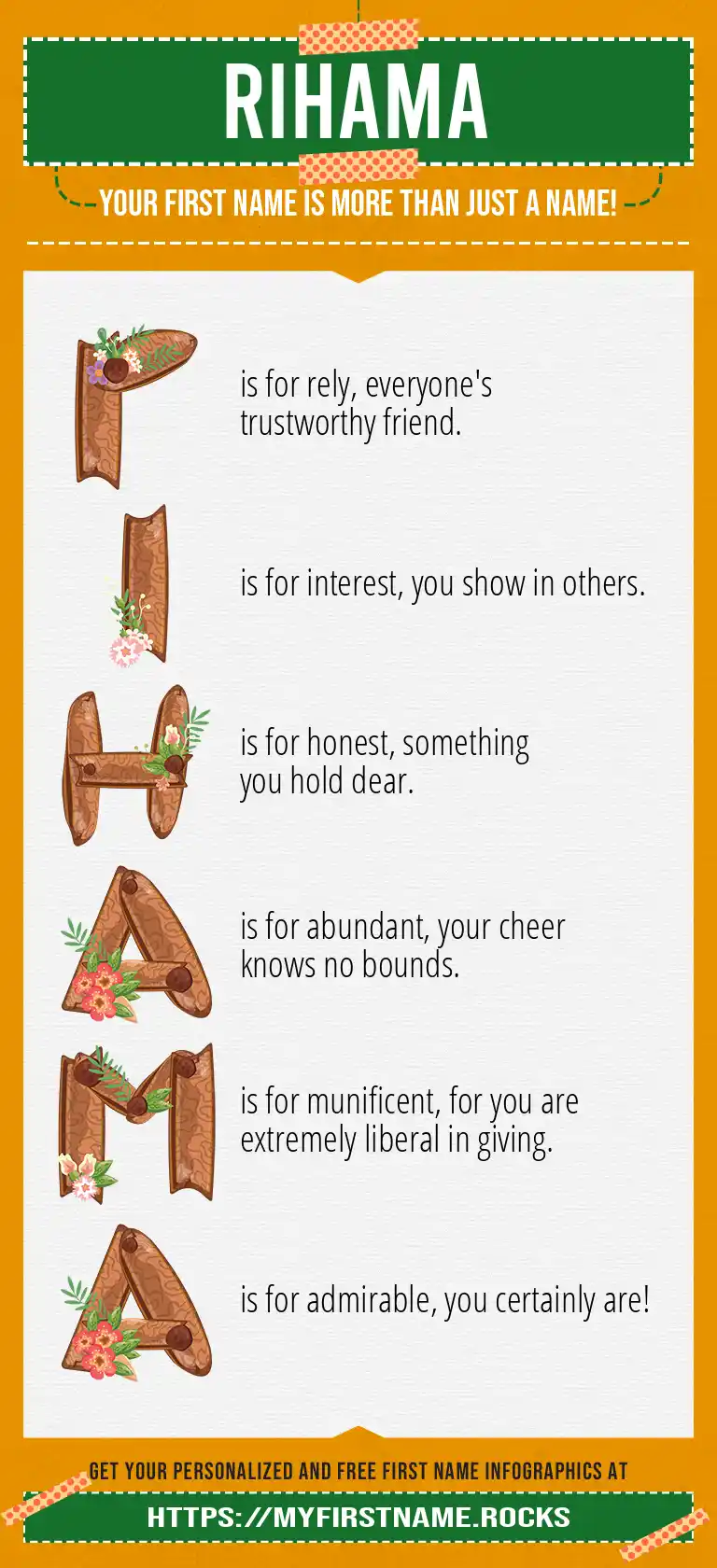 RIHAMA

YOUR FIRST NAME IS MORE THAN JUST A NAME!

R is for rely, everyone's trustworthy friend.

I is for interest, you show in others.

H is for honest, something you hold dear.

A is for abundant, your cheer knows no bounds.

M is for munificent, for you are extremely liberal in giving.

A is for admirable, you certainly are!

GET YOUR PERSONALIZED AND FREE FIRST NAME INFOGRAPHICS AT

HTTPS://MYFIRSTNAME.ROCKS