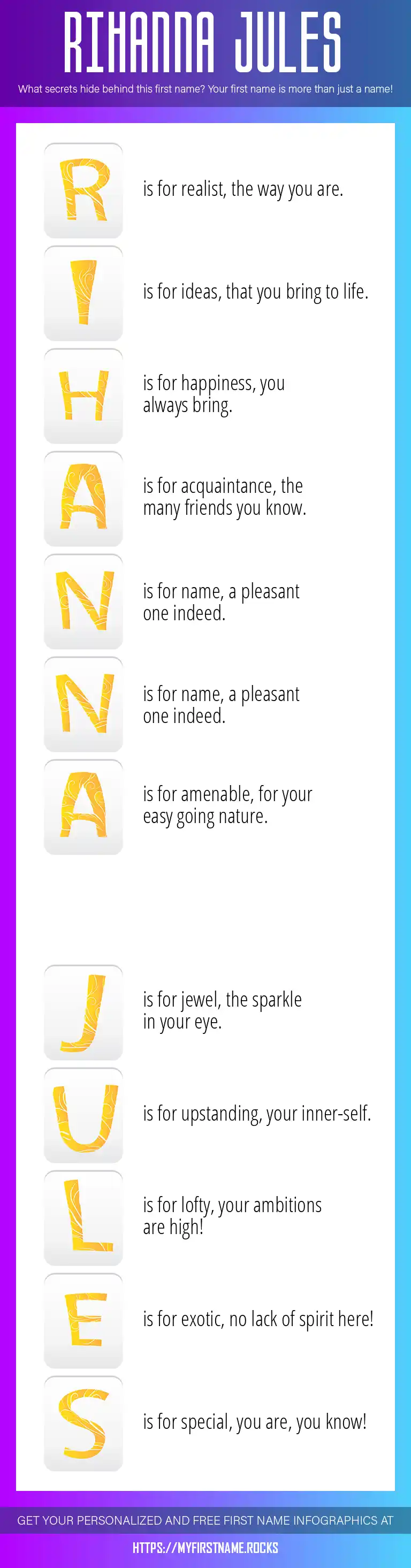 RIHANNA JULES

What secrets hide behind this first name? Your first name is more than just a name!

R is for realist, the way you are.

I is for ideas, that you bring to life.

H is for happiness, you always bring.

A is for acquaintance, the many friends you know.

N is for name, a pleasant one indeed.

N is for name, a pleasant one indeed.

A is for amenable, for your easy going nature.

J is for jewel, the sparkle in your eye.

U is for upstanding, your inner-self.

L is for lofty, your ambitions are high!

E is for exotic, no lack of spirit here!

S is for special, you are, you know!

GET YOUR PERSONALIZED AND FREE FIRST NAME INFOGRAPHICS AT

HTTPS://MYFIRSTNAME.ROCKS