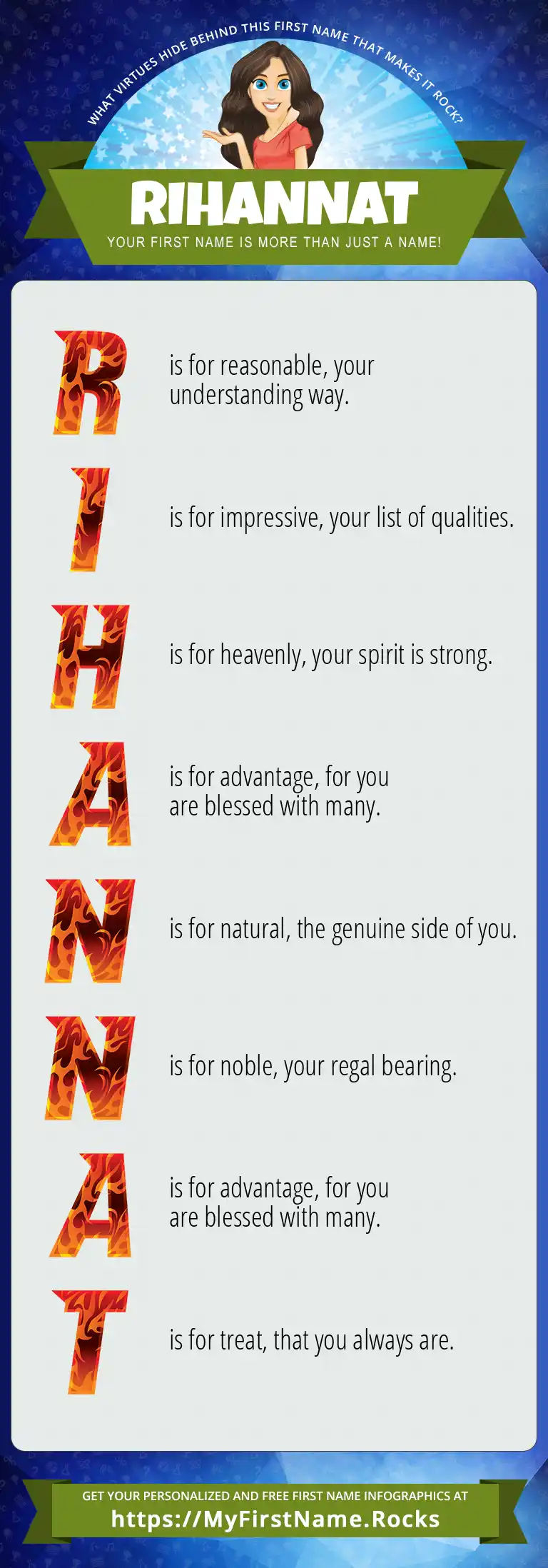 WHAT VIRTUES HIDE BEHIND THIS FIRST NAME THAT MAKES IT ROCK?

RIHANNAT

YOUR FIRST NAME IS MORE THAN JUST A NAME!

R is for reasonable, your understanding way.

I is for impressive, your list of qualities.

H is for heavenly, your spirit is strong.

A is for advantage, for you are blessed with many.

N is for natural, the genuine side of you.

N is for noble, your regal bearing.

A is for advantage, for you are blessed with many.

T is for treat, that you always are.

GET YOUR PERSONALIZED AND FREE FIRST NAME INFOGRAPHICS AT

https://MyFirstName.Rocks