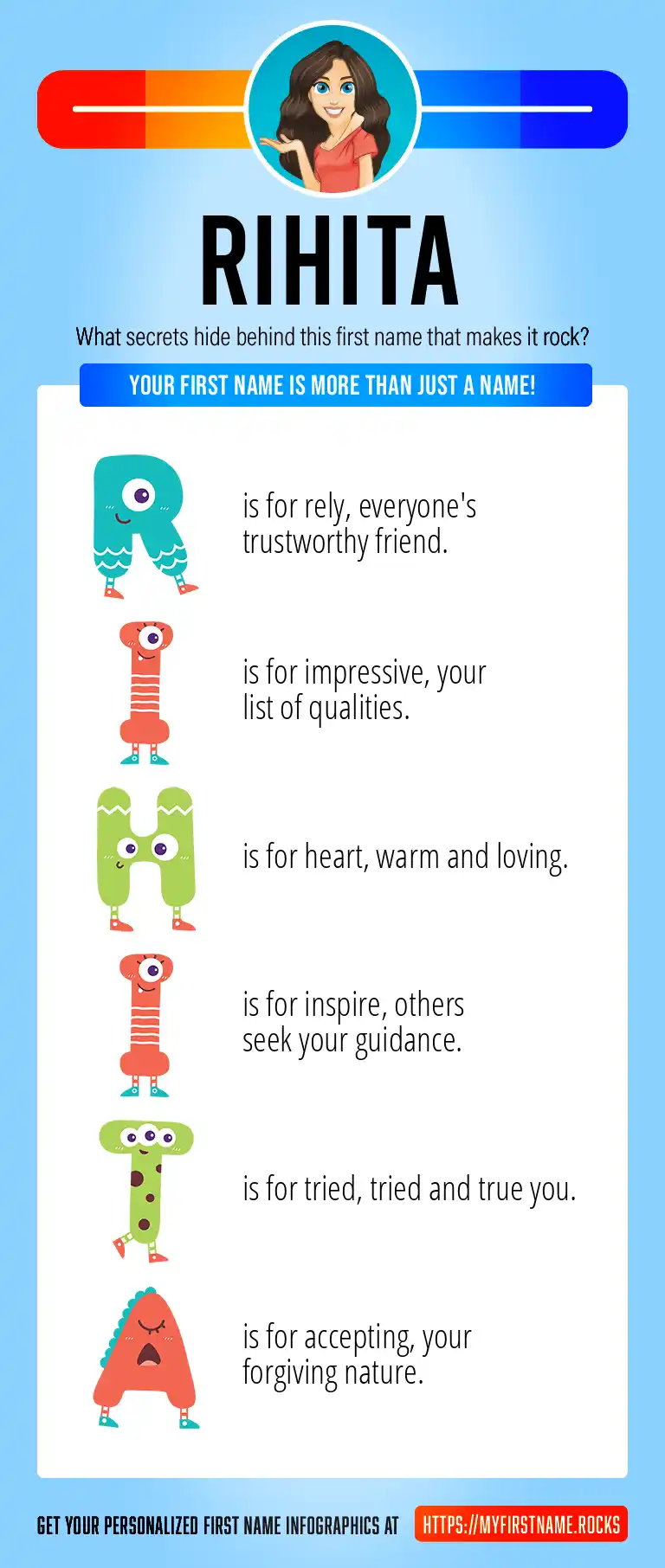 RIHITA

What secrets hide behind this first name that makes it rock?

YOUR FIRST NAME IS MORE THAN JUST A NAME!

R is for rely, everyone's trustworthy friend.

I is for impressive, your list of qualities.

H is for heart, warm and loving.

I is for inspire, others seek your guidance.

T is for tried, tried and true you.

A is for accepting, your forgiving nature.

GET YOUR PERSONALIZED FIRST NAME INFOGRAPHICS AT HTTPS://MYFIRSTNAME.ROCKS