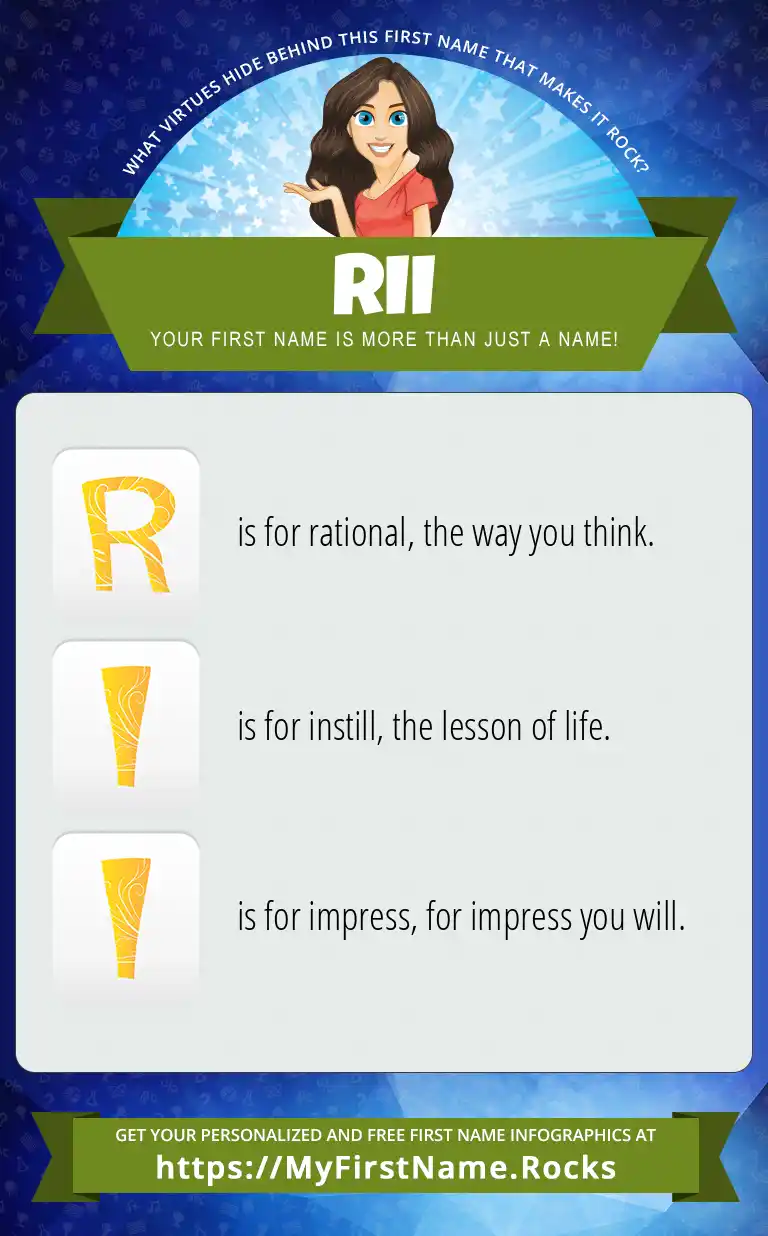 WHAT VIRTUES HIDE BEHIND THIS FIRST NAME THAT MAKES IT ROCK?

RII

YOUR FIRST NAME IS MORE THAN JUST A NAME!

R is for rational, the way you think.

I is for instill, the lesson of life.

I is for impress, for impress you will.

GET YOUR PERSONALIZED AND FREE FIRST NAME INFOGRAPHICS AT
https://MyFirstName.Rocks