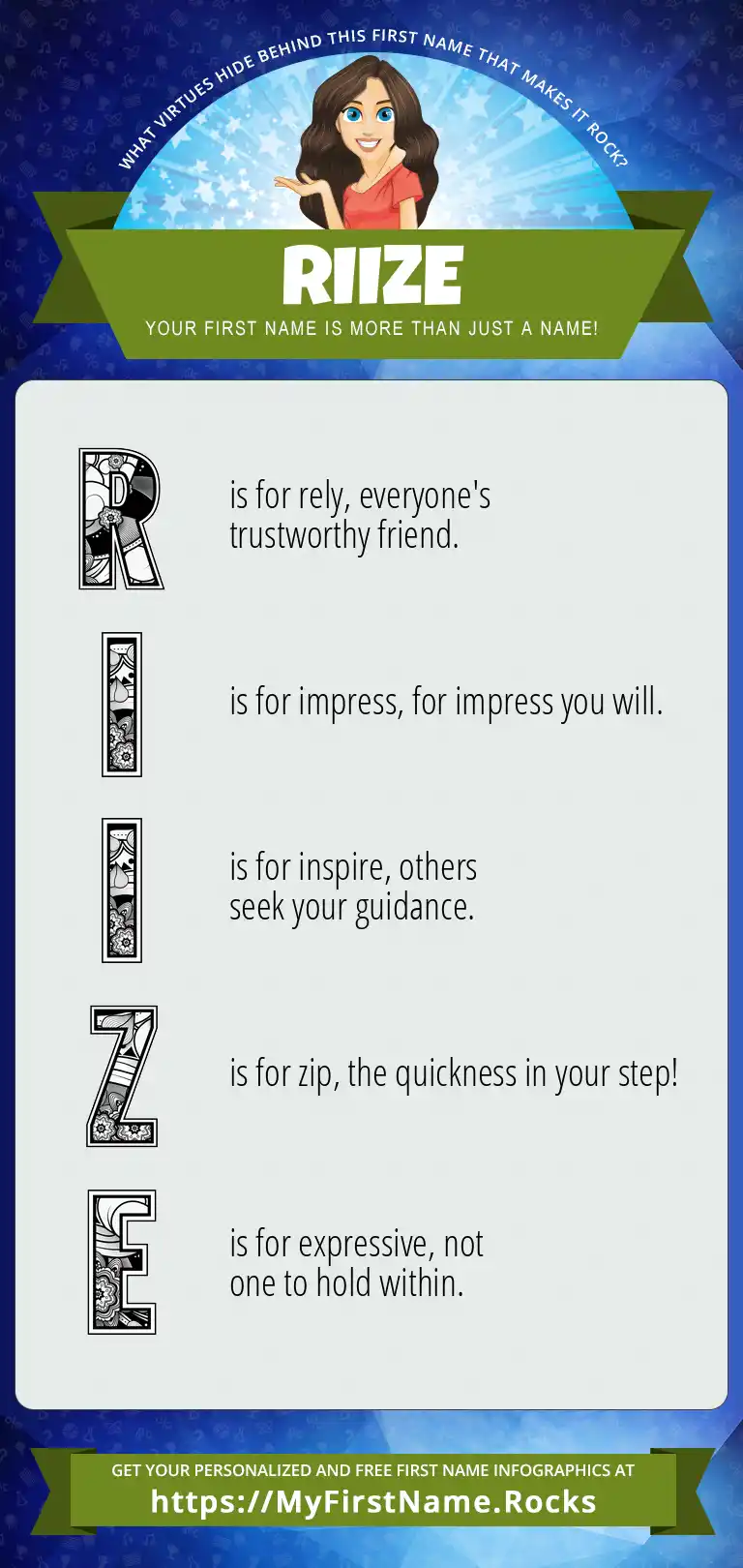 WHAT VIRTUES HIDE BEHIND THIS FIRST NAME THAT MAKES IT ROCK?

RIIZE

YOUR FIRST NAME IS MORE THAN JUST A NAME!

R is for rely, everyone's trustworthy friend.

I is for impress, for impress you will.

I is for inspire, others seek your guidance.

Z is for zip, the quickness in your step!

E is for expressive, not one to hold within.

GET YOUR PERSONALIZED AND FREE FIRST NAME INFOGRAPHICS AT
https://MyFirstName.Rocks