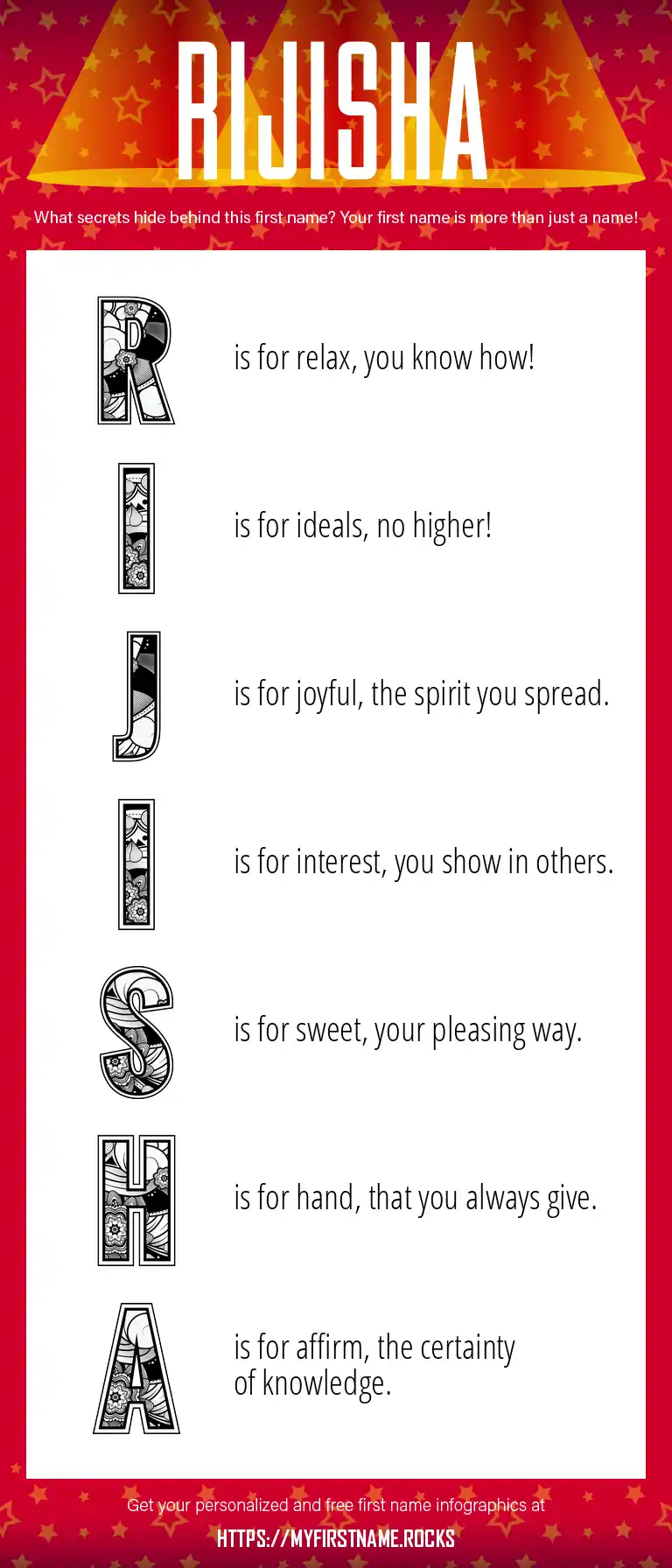 RIJISHA

What secrets hide behind this first name? Your first name is more than just a name!

R is for relax, you know how!

I is for ideals, no higher!

J is for joyful, the spirit you spread.

I is for interest, you show in others.

S is for sweet, your pleasing way.

H is for hand, that you always give.

A is for affirm, the certainty of knowledge.

Get your personalized and free first name infographics at

HTTPS://MYFIRSTNAME.ROCKS