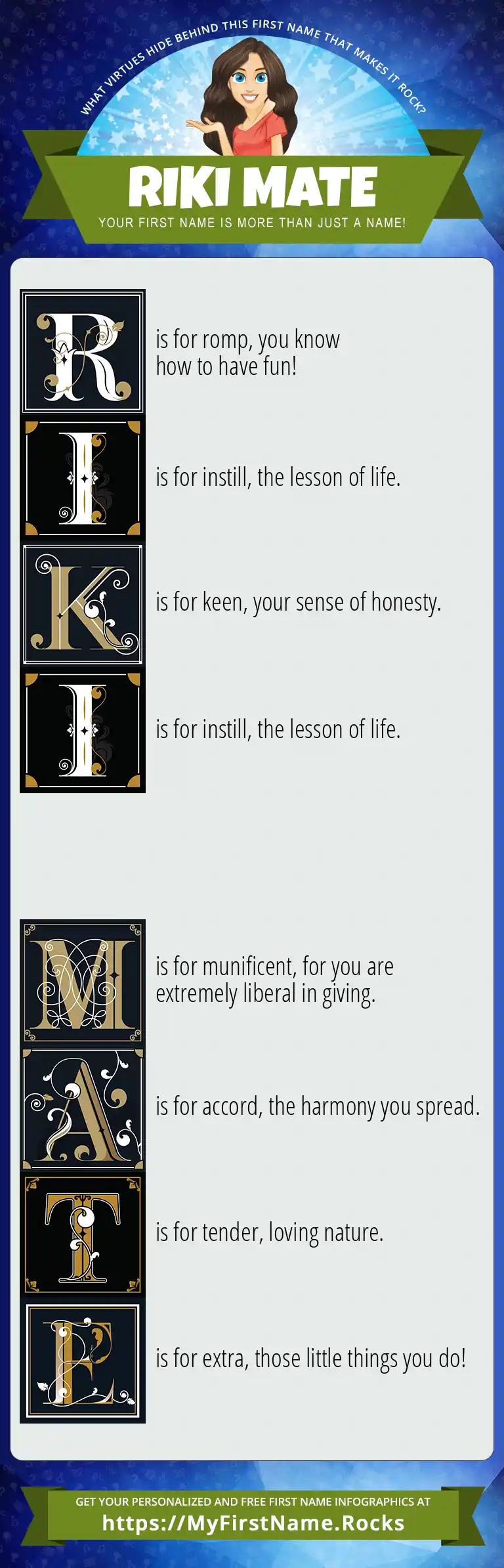 WHAT VIRTUES HIDE BEHIND THIS FIRST NAME THAT MAKES IT ROCK?

RIKI MATE

YOUR FIRST NAME IS MORE THAN JUST A NAME!

R is for romp, you know how to have fun!

I is for instill, the lesson of life.

K is for keen, your sense of honesty.

I is for instill, the lesson of life.

M is for munificent, for you are extremely liberal in giving.

A is for accord, the harmony you spread.

T is for tender, loving nature.

E is for extra, those little things you do!

GET YOUR PERSONALIZED AND FREE FIRST NAME INFOGRAPHICS AT
https://MyFirstName.Rocks