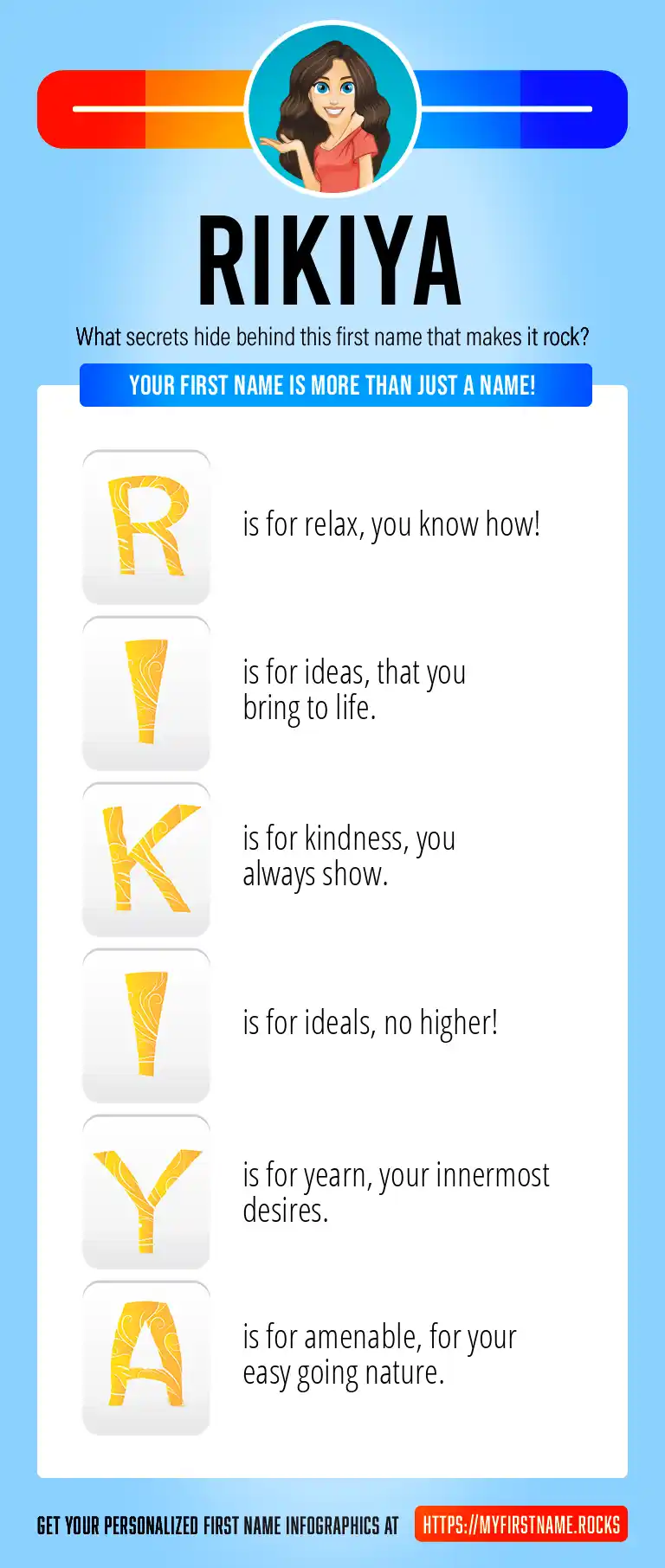 RIKIYA

What secrets hide behind this first name that makes it rock?

YOUR FIRST NAME IS MORE THAN JUST A NAME!

R is for relax, you know how!

I is for ideas, that you bring to life.

K is for kindness, you always show.

I is for ideals, no higher!

Y is for yearn, your innermost desires.

A is for amenable, for your easy going nature.

GET YOUR PERSONALIZED FIRST NAME INFOGRAPHICS AT HTTPS://MYFIRSTNAME.ROCKS