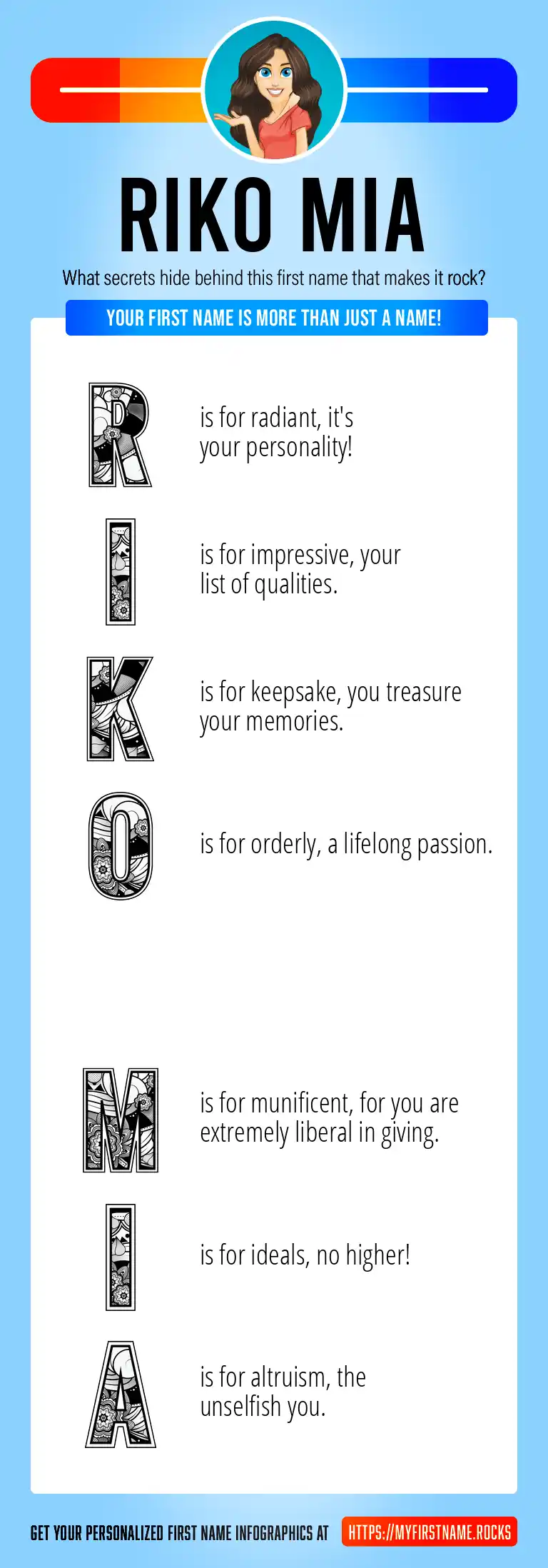 RIKO MIA

What secrets hide behind this first name that makes it rock?

YOUR FIRST NAME IS MORE THAN JUST A NAME!

R

is for radiant, it's your personality!

I

is for impressive, your list of qualities.

K

is for keepsake, you treasure your memories.

O

is for orderly, a lifelong passion.

M

is for munificent, for you are extremely liberal in giving.

I

is for ideals, no higher!

A

is for altruism, the unselfish you.

GET YOUR PERSONALIZED FIRST NAME INFOGRAPHICS AT HTTPS://MYFIRSTNAME.ROCKS