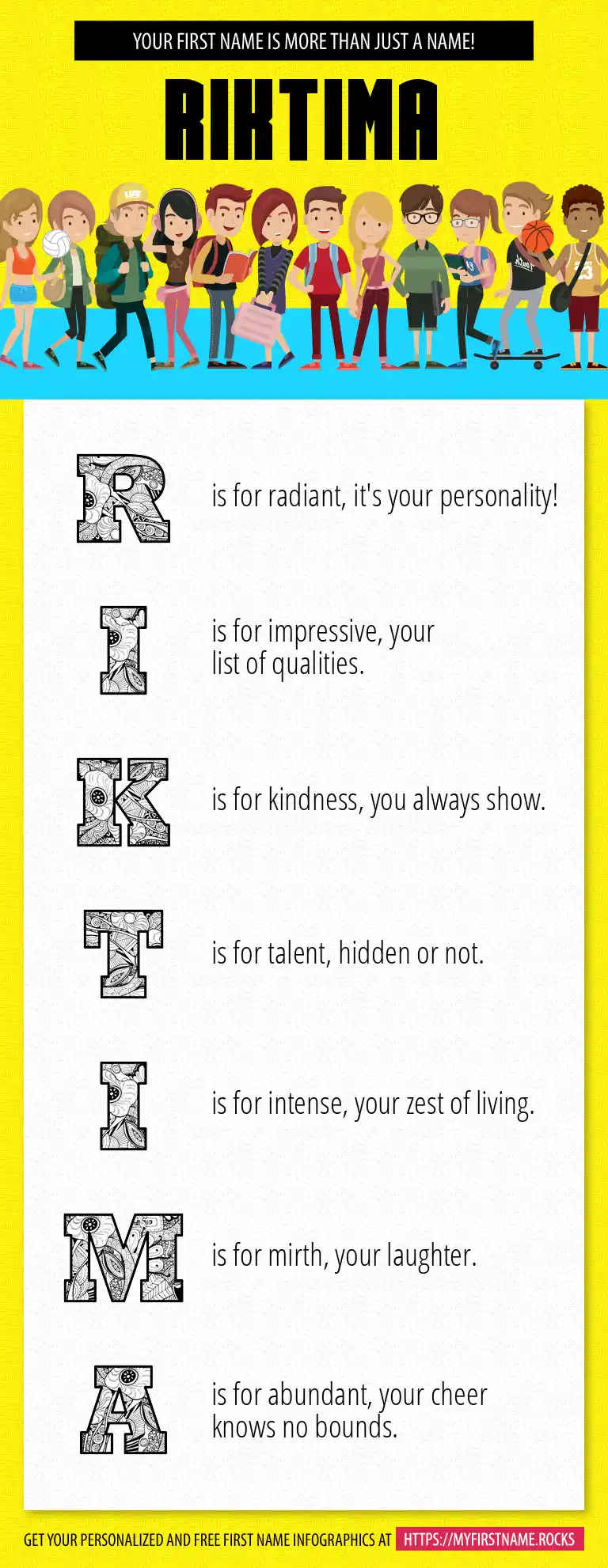 YOUR FIRST NAME IS MORE THAN JUST A NAME!

RIKTIMA

R is for radiant, it's your personality!

I is for impressive, your list of qualities.

K is for kindness, you always show.

T is for talent, hidden or not.

I is for intense, your zest of living.

M is for mirth, your laughter.

A is for abundant, your cheer knows no bounds.

GET YOUR PERSONALIZED AND FREE FIRST NAME INFOGRAPHICS AT HTTPS://MYFIRSTNAME.ROCKS