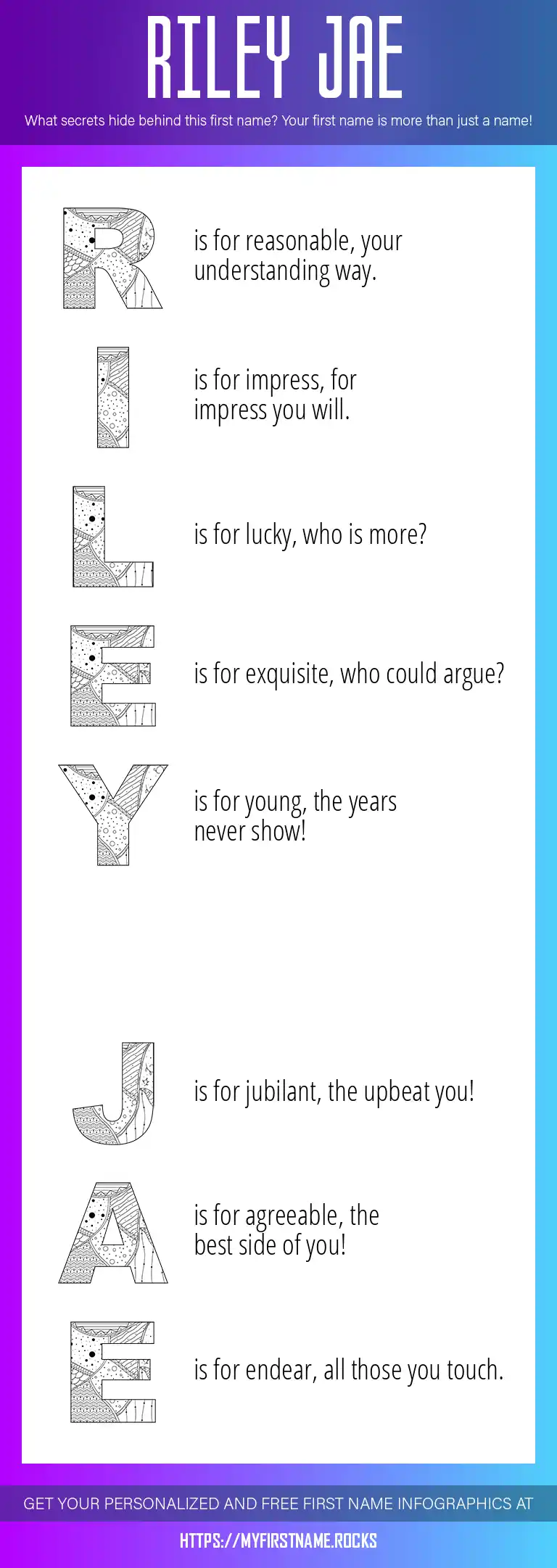 RILEY JAE

What secrets hide behind this first name? Your first name is more than just a name!

R is for reasonable, your understanding way.

I is for impress, for impress you will.

L is for lucky, who is more?

E is for exquisite, who could argue?

Y is for young, the years never show!

J is for jubilant, the upbeat you!

A is for agreeable, the best side of you!

E is for endear, all those you touch.

GET YOUR PERSONALIZED AND FREE FIRST NAME INFOGRAPHICS AT

HTTPS://MYFIRSTNAME.ROCKS