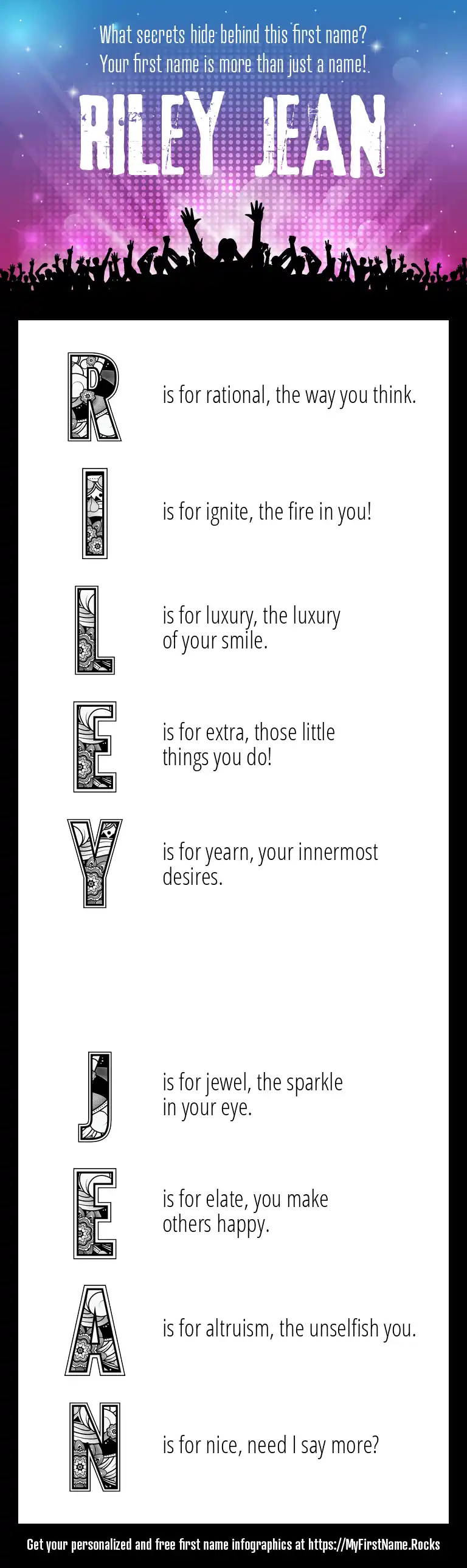 What secrets hide behind this first name?
Your first name is more than just a name!

RILEY JEAN

R is for rational, the way you think.

I is for ignite, the fire in you!

L is for luxury, the luxury of your smile.

E is for extra, those little things you do!

Y is for yearn, your innermost desires.

J is for jewel, the sparkle in your eye.

E is for elate, you make others happy.

A is for altruism, the unselfish you.

N is for nice, need I say more?

Get your personalized and free first name infographics at https://MyFirstName.Rocks