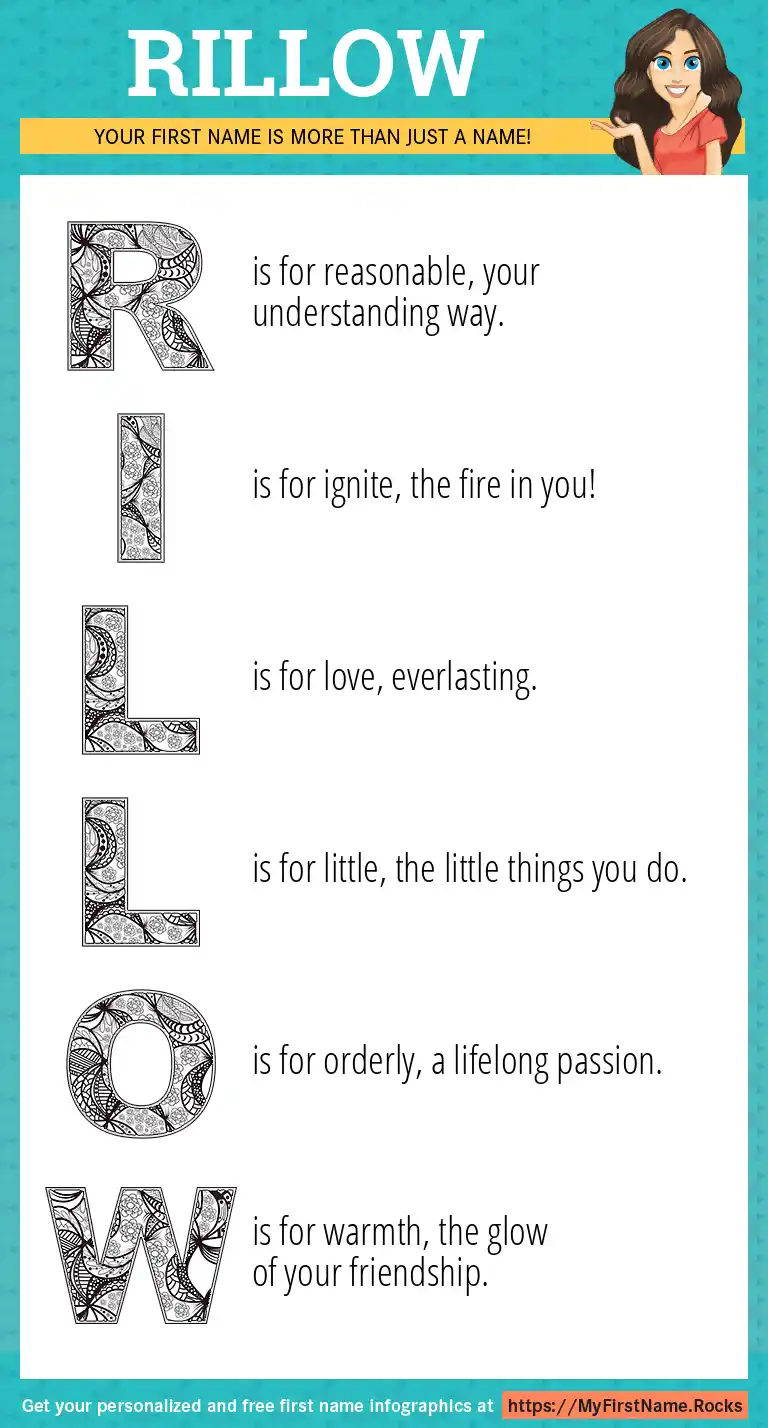 RILLOW

YOUR FIRST NAME IS MORE THAN JUST A NAME!

R is for reasonable, your understanding way.

I is for ignite, the fire in you!

L is for love, everlasting.

L is for little, the little things you do.

O is for orderly, a lifelong passion.

W is for warmth, the glow of your friendship.

Get your personalized and free first name infographics at https://MyFirstName.Rocks