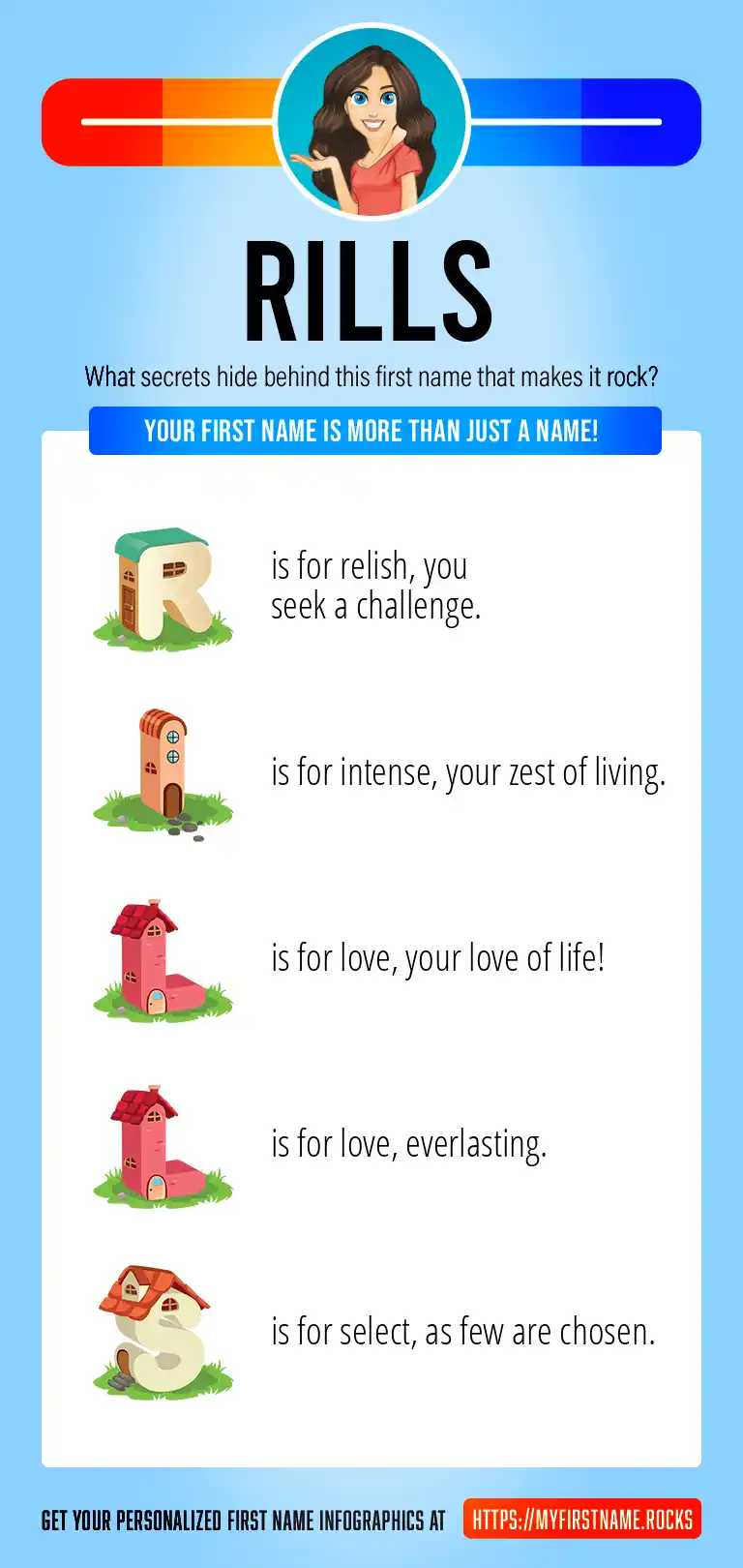 RILLS

What secrets hide behind this first name that makes it rock?

YOUR FIRST NAME IS MORE THAN JUST A NAME!

R is for relish, you seek a challenge.

I is for intense, your zest of living.

L is for love, your love of life!

L is for love, everlasting.

S is for select, as few are chosen.

GET YOUR PERSONALIZED FIRST NAME INFOGRAPHICS AT HTTPS://MYFIRSTNAME.ROCKS