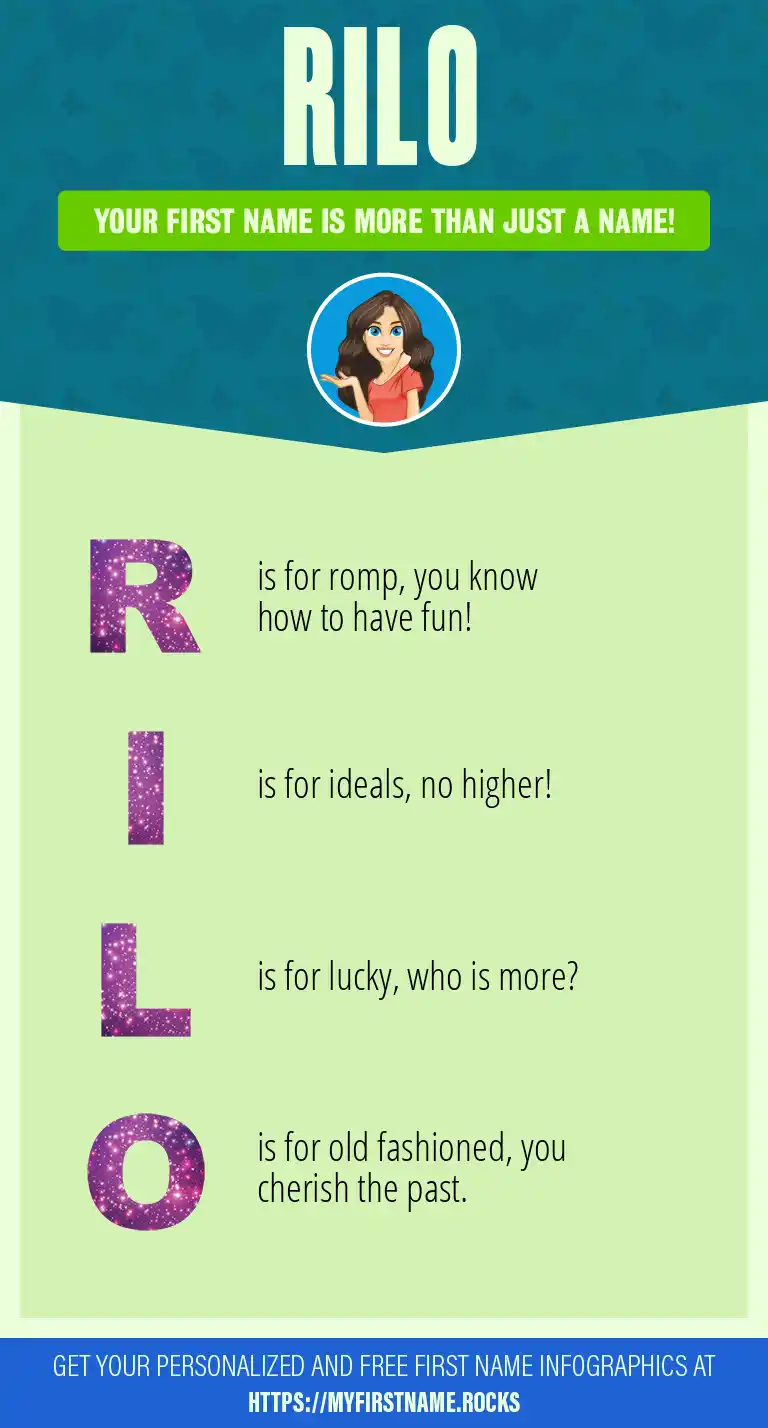 RILO

YOUR FIRST NAME IS MORE THAN JUST A NAME!

R is for romp, you know how to have fun!

I is for ideals, no higher!

L is for lucky, who is more?

O is for old fashioned, you cherish the past.

GET YOUR PERSONALIZED AND FREE FIRST NAME INFOGRAPHICS AT HTTPS://MYFIRSTNAME.ROCKS