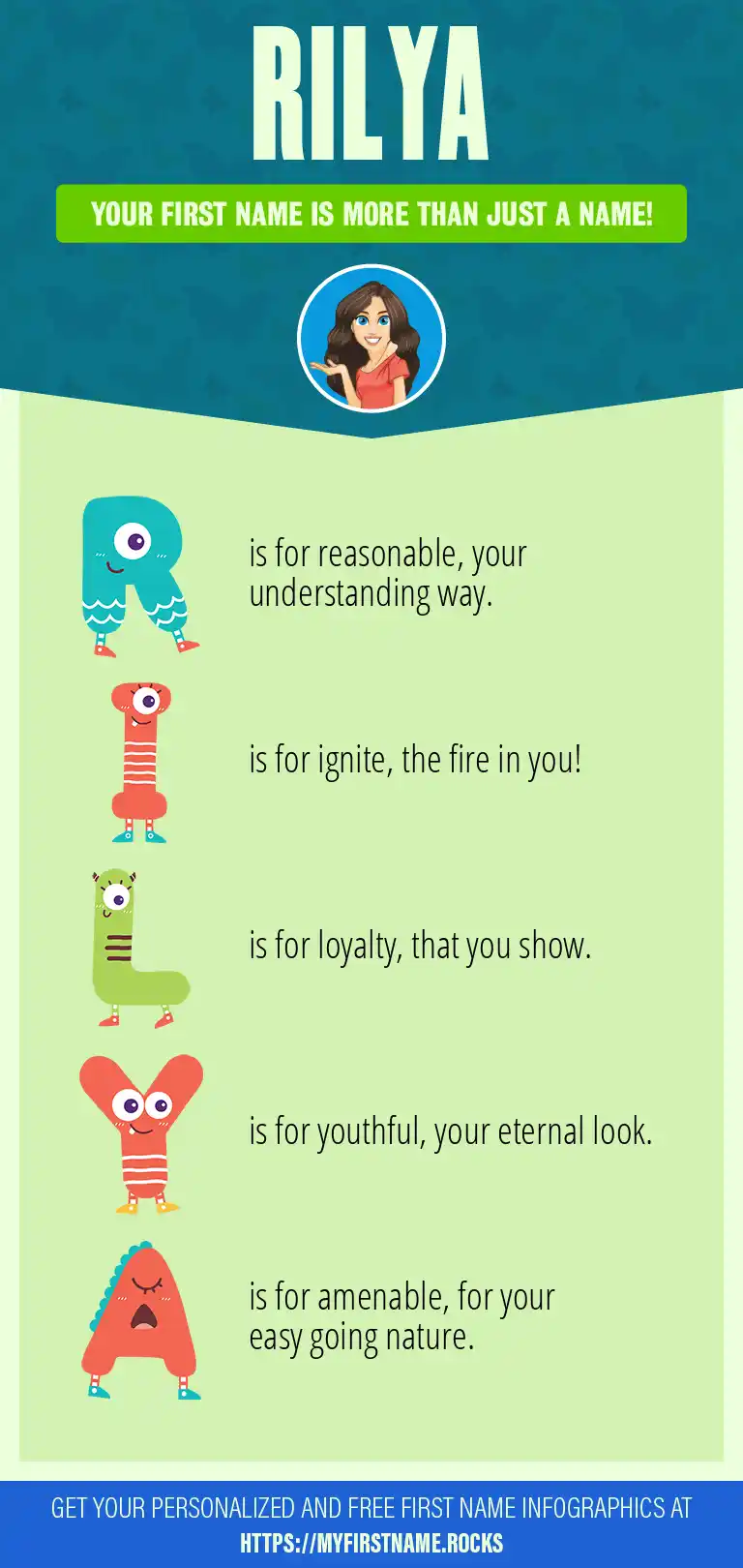 RILYA

YOUR FIRST NAME IS MORE THAN JUST A NAME!

R is for reasonable, your understanding way.

I is for ignite, the fire in you!

L is for loyalty, that you show.

Y is for youthful, your eternal look.

A is for amenable, for your easy going nature.

GET YOUR PERSONALIZED AND FREE FIRST NAME INFOGRAPHICS AT HTTPS://MYFIRSTNAME.ROCKS