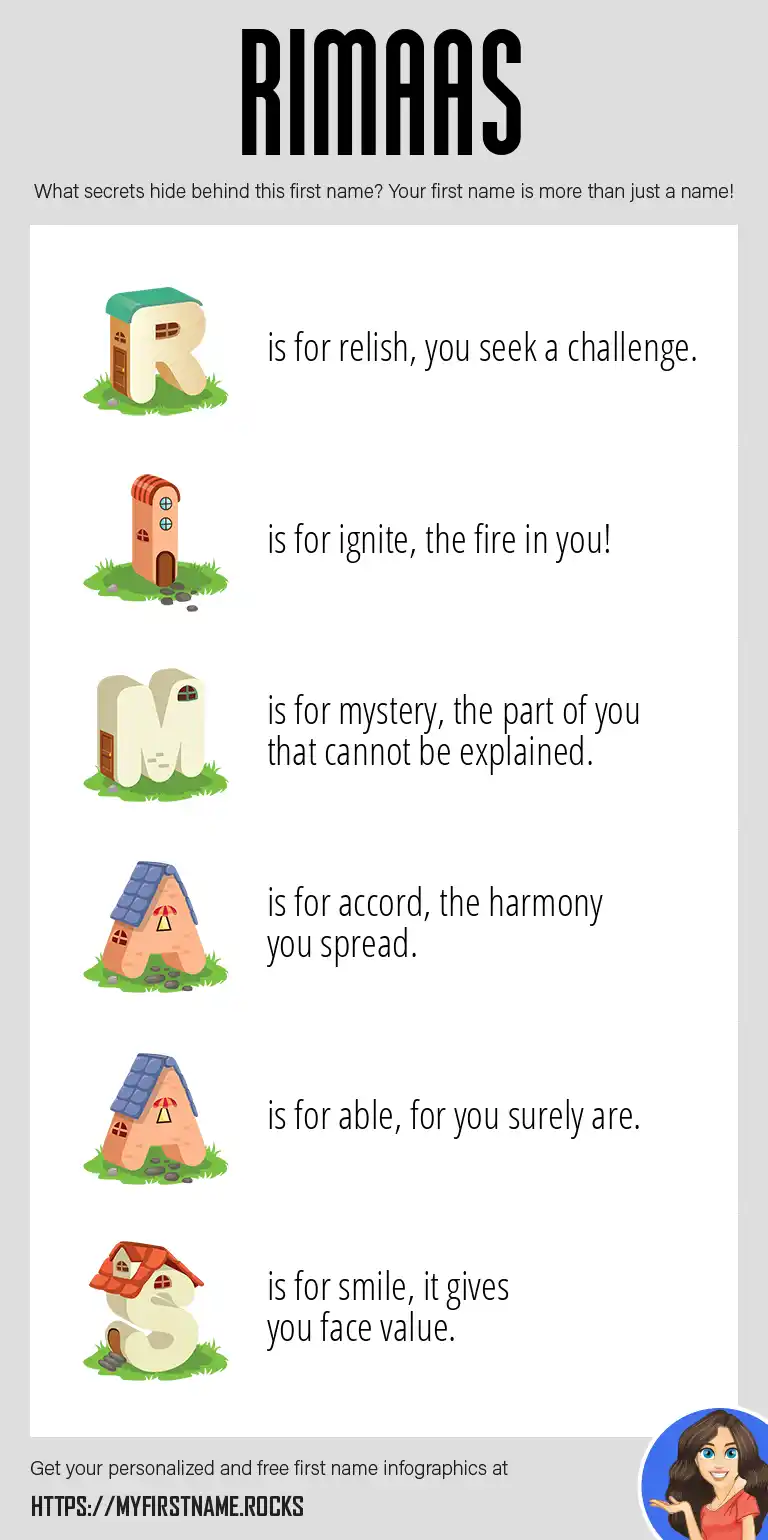 RIMAAS

What secrets hide behind this first name? Your first name is more than just a name!

R is for relish, you seek a challenge.

I is for ignite, the fire in you!

M is for mystery, the part of you that cannot be explained.

A is for accord, the harmony you spread.

A is for able, for you surely are.

S is for smile, it gives you face value.

Get your personalized and free first name infographics at

HTTPS://MYFIRSTNAME.ROCKS