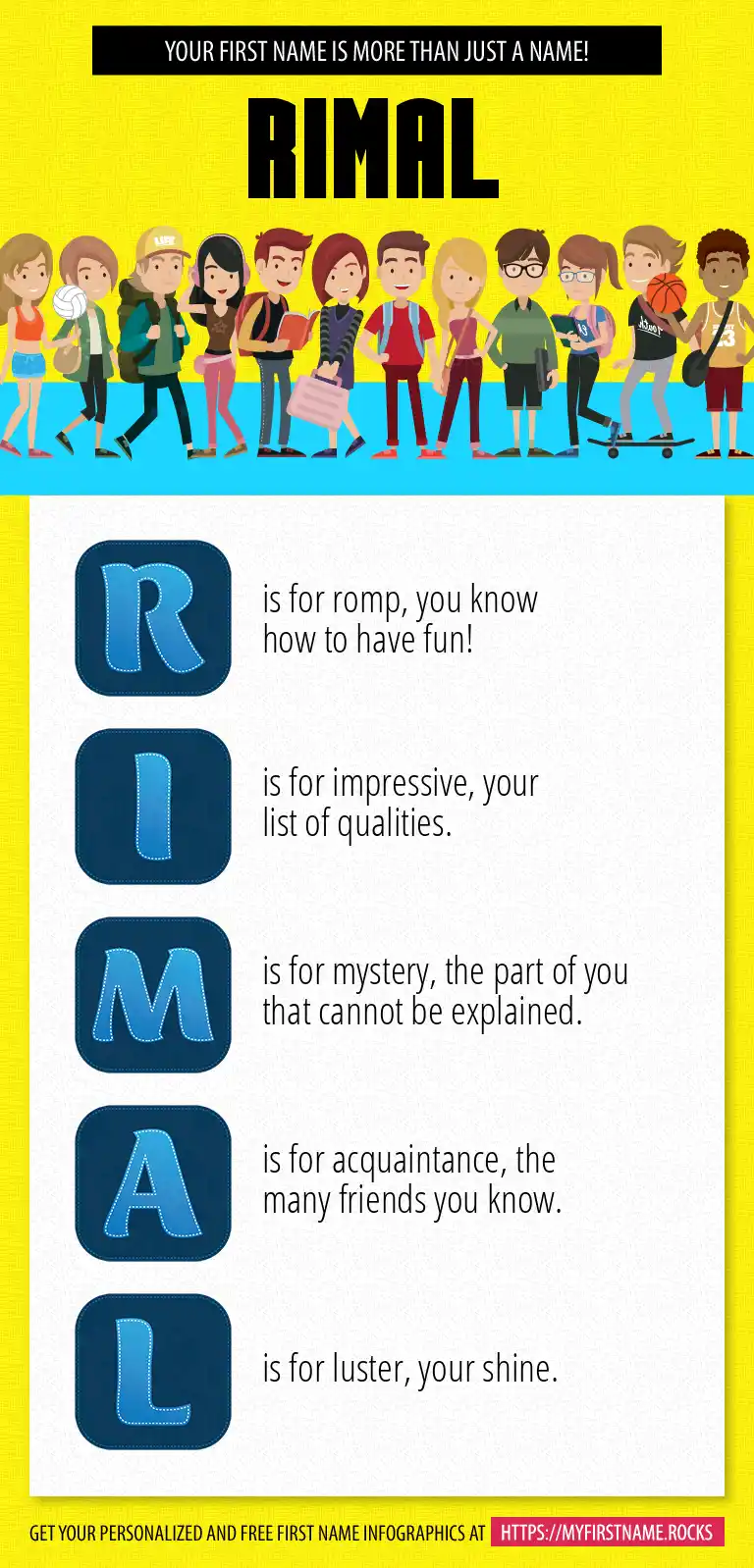 YOUR FIRST NAME IS MORE THAN JUST A NAME!

RIMAL

R is for romp, you know how to have fun!

I is for impressive, your list of qualities.

M is for mystery, the part of you that cannot be explained.

A is for acquaintance, the many friends you know.

L is for luster, your shine.

GET YOUR PERSONALIZED AND FREE FIRST NAME INFOGRAPHICS AT HTTPS://MYFIRSTNAME.ROCKS