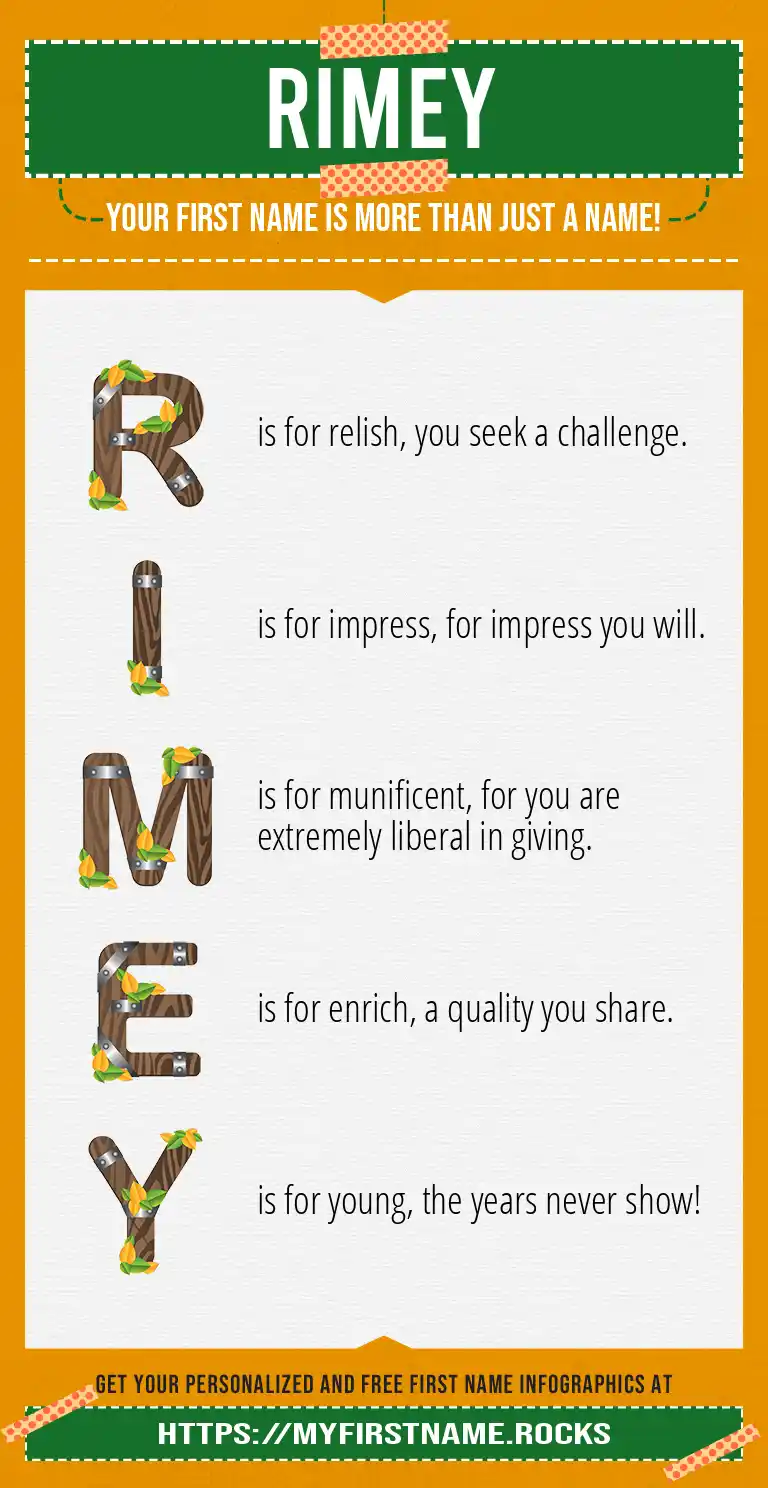 RIMEY

YOUR FIRST NAME IS MORE THAN JUST A NAME!

R is for relish, you seek a challenge.

I is for impress, for impress you will.

M is for munificent, for you are extremely liberal in giving.

E is for enrich, a quality you share.

Y is for young, the years never show!

GET YOUR PERSONALIZED AND FREE FIRST NAME INFOGRAPHICS AT

HTTPS://MYFIRSTNAME.ROCKS