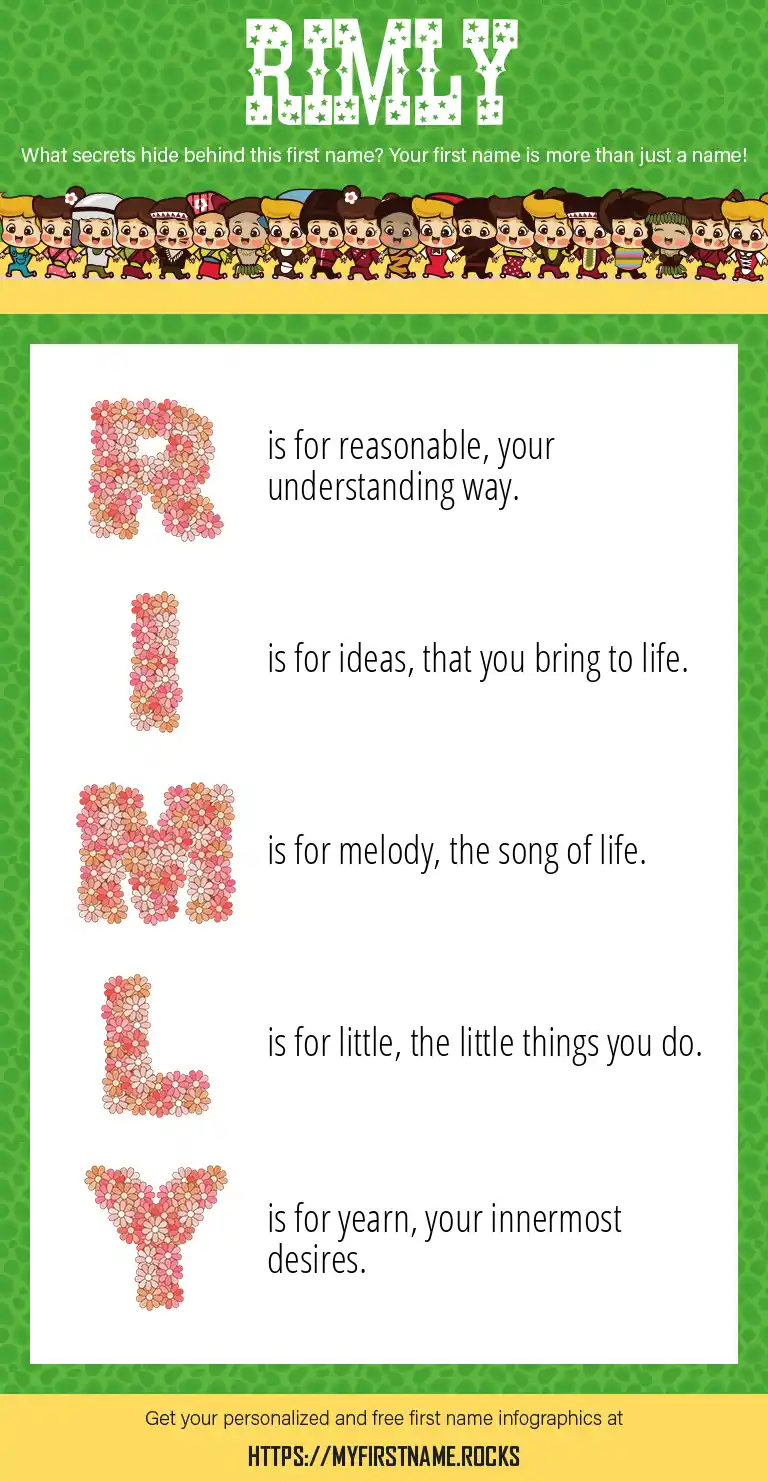 RIMLY

What secrets hide behind this first name? Your first name is more than just a name!

R is for reasonable, your understanding way.

I is for ideas, that you bring to life.

M is for melody, the song of life.

L is for little, the little things you do.

Y is for yearn, your innermost desires.

Get your personalized and free first name infographics at

HTTPS://MYFIRSTNAME.ROCKS