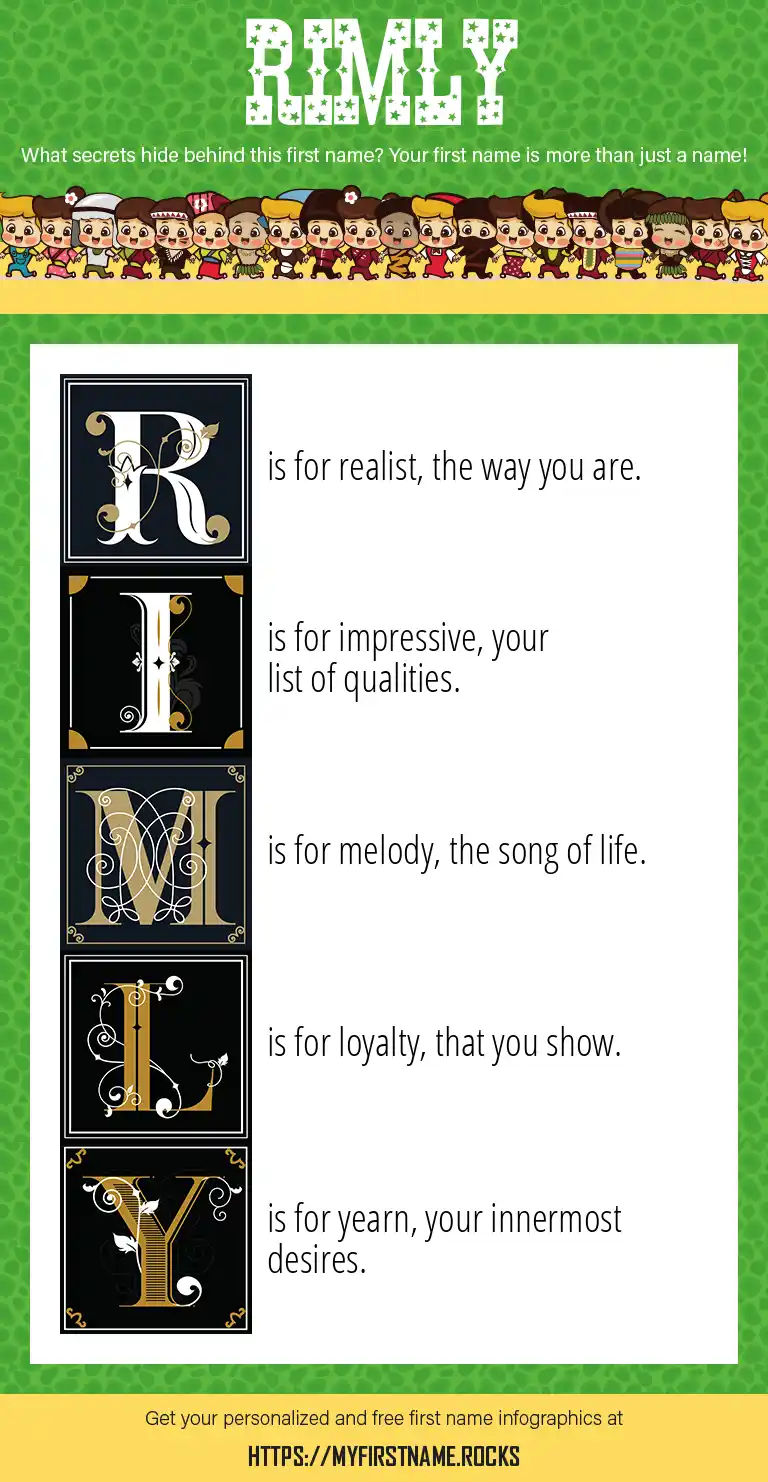 RIMLY

What secrets hide behind this first name? Your first name is more than just a name!

R is for realist, the way you are.

I is for impressive, your list of qualities.

M is for melody, the song of life.

L is for loyalty, that you show.

Y is for yearn, your innermost desires.

Get your personalized and free first name infographics at

HTTPS://MYFIRSTNAME.ROCKS