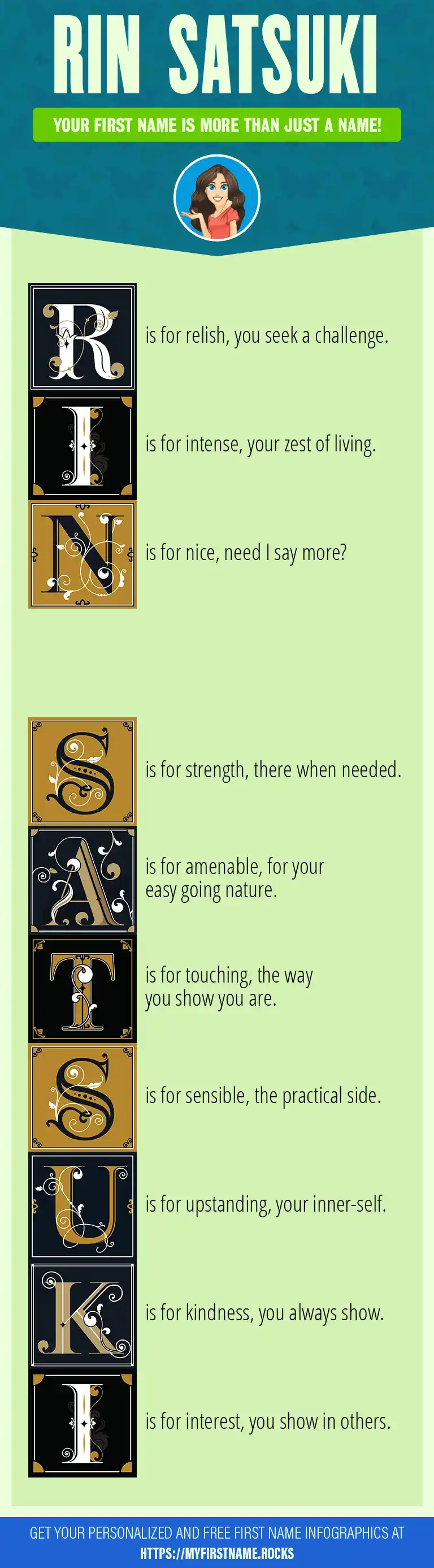 RIN SATSUKI

YOUR FIRST NAME IS MORE THAN JUST A NAME!

R is for relish, you seek a challenge.

I is for intense, your zest of living.

N is for nice, need I say more?

S is for strength, there when needed.

A is for amenable, for your easy going nature.

T is for touching, the way you show you are.

S is for sensible, the practical side.

U is for upstanding, your inner-self.

K is for kindness, you always show.

I is for interest, you show in others.

GET YOUR PERSONALIZED AND FREE FIRST NAME INFOGRAPHICS AT HTTPS://MYFIRSTNAME.ROCKS