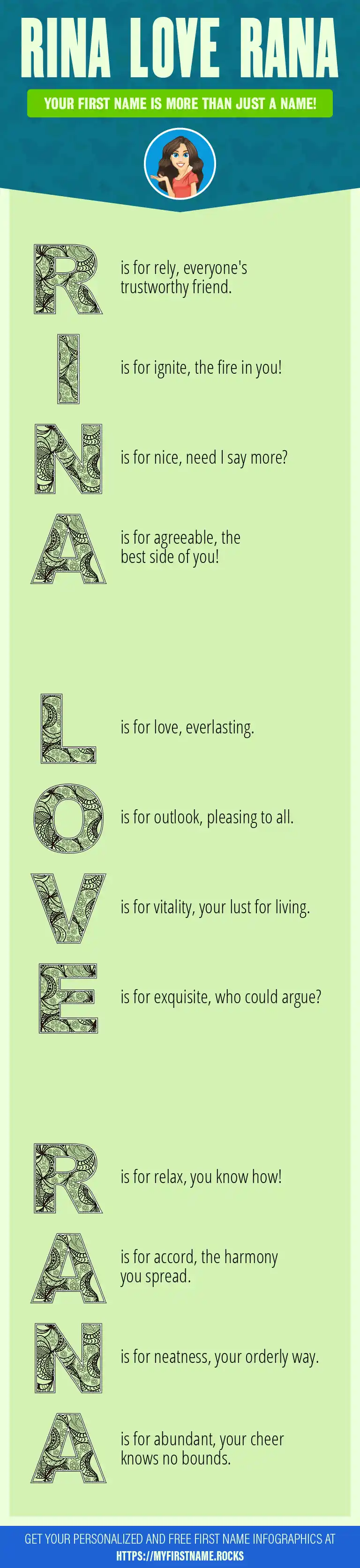 RINA LOVE RANA

YOUR FIRST NAME IS MORE THAN JUST A NAME!

R is for rely, everyone's trustworthy friend.

I is for ignite, the fire in you!

N is for nice, need I say more?

A is for agreeable, the best side of you!

L is for love, everlasting.

O is for outlook, pleasing to all.

V is for vitality, your lust for living.

E is for exquisite, who could argue?

R is for relax, you know how!

A is for accord, the harmony you spread.

N is for neatness, your orderly way.

A is for abundant, your cheer knows no bounds.

GET YOUR PERSONALIZED AND FREE FIRST NAME INFOGRAPHICS AT HTTPS://MYFIRSTNAME.ROCKS