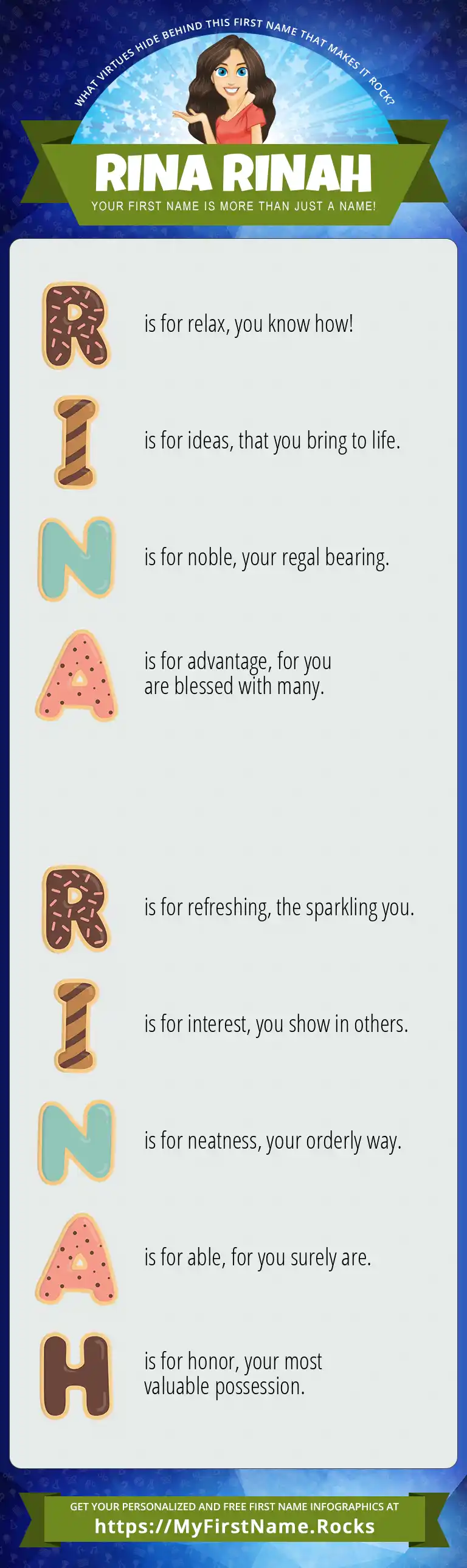 WHAT VIRTUES HIDE BEHIND THIS FIRST NAME THAT MAKES IT ROCK?

RINA RINAH

YOUR FIRST NAME IS MORE THAN JUST A NAME!

R is for relax, you know how!

I is for ideas, that you bring to life.

N is for noble, your regal bearing.

A is for advantage, for you are blessed with many.

R is for refreshing, the sparkling you.

I is for interest, you show in others.

N is for neatness, your orderly way.

A is for able, for you surely are.

H is for honor, your most valuable possession.

GET YOUR PERSONALIZED AND FREE FIRST NAME INFOGRAPHICS AT

https://MyFirstName.Rocks