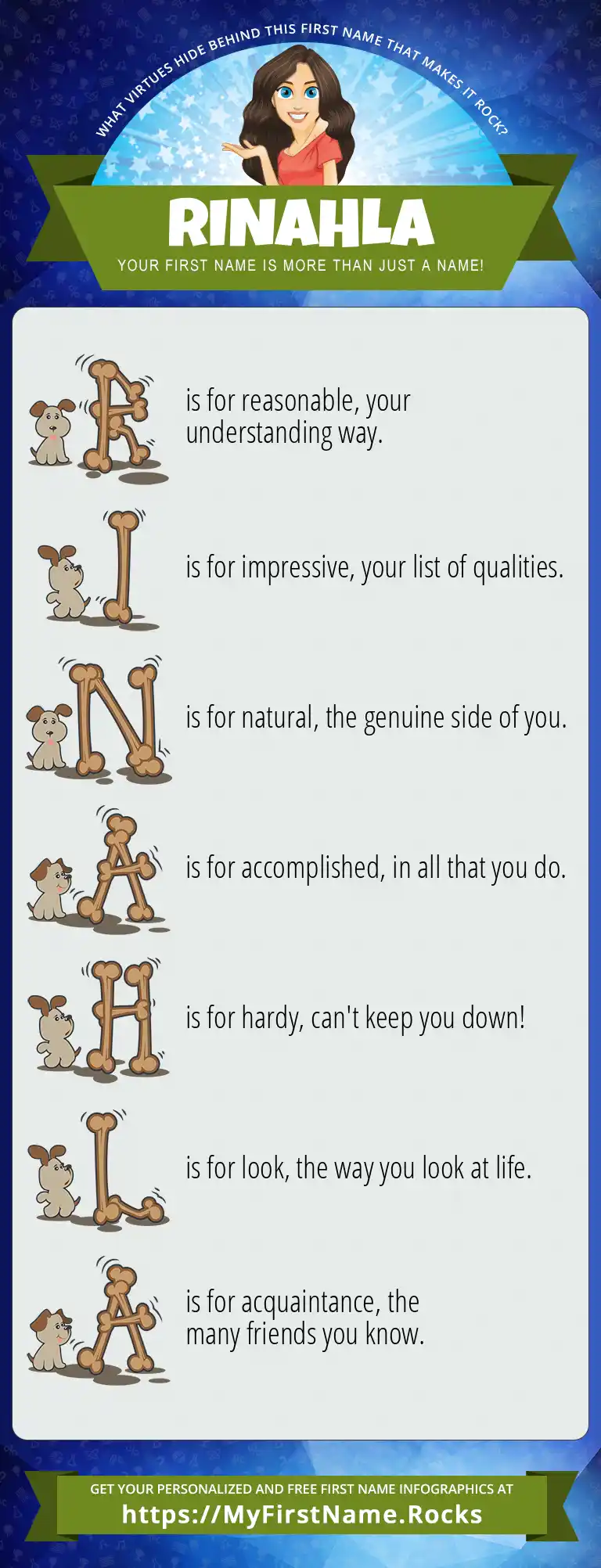 WHAT VIRTUES HIDE BEHIND THIS FIRST NAME THAT MAKES IT ROCK?

RINAHLA

YOUR FIRST NAME IS MORE THAN JUST A NAME!

R is for reasonable, your understanding way.

I is for impressive, your list of qualities.

N is for natural, the genuine side of you.

A is for accomplished, in all that you do.

H is for hardy, can't keep you down!

L is for look, the way you look at life.

A is for acquaintance, the many friends you know.

GET YOUR PERSONALIZED AND FREE FIRST NAME INFOGRAPHICS AT

https://MyFirstName.Rocks