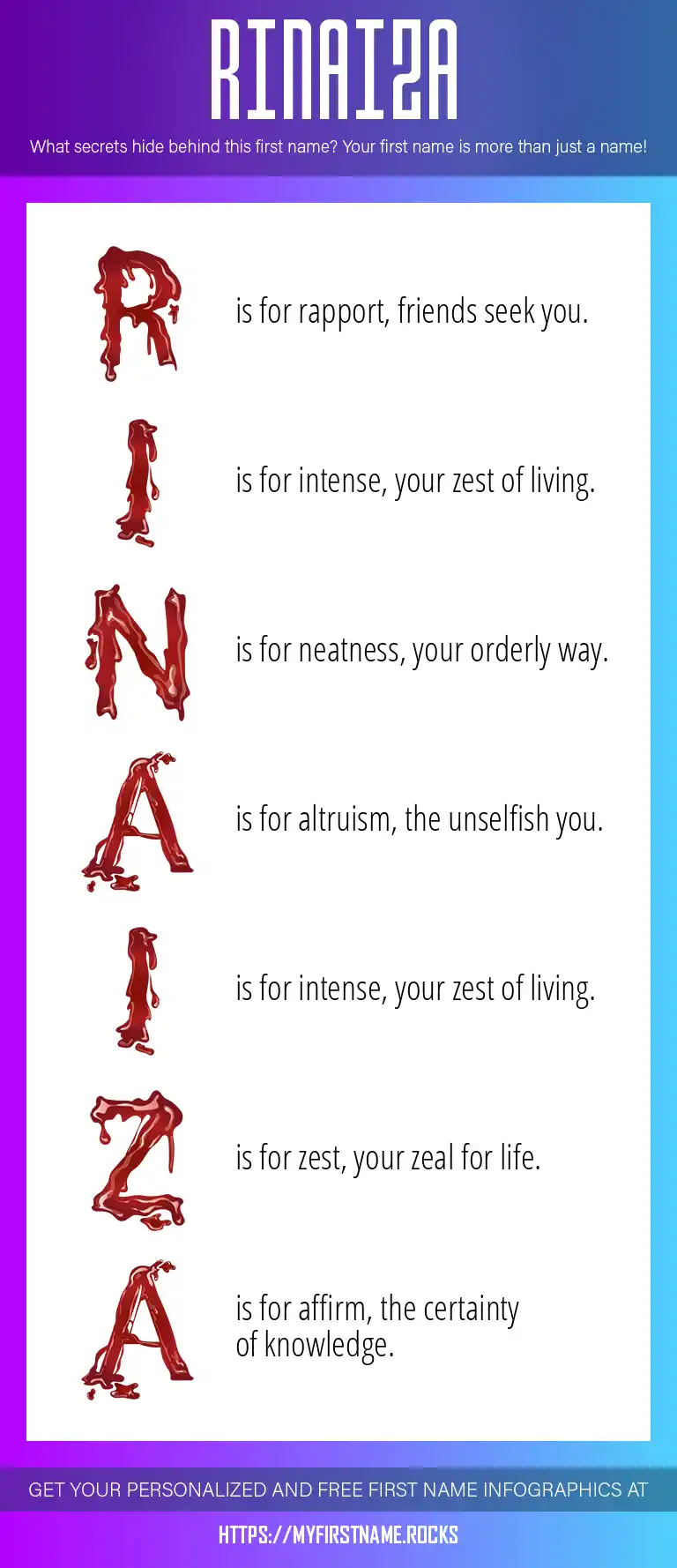 RINAIZA

What secrets hide behind this first name? Your first name is more than just a name!

R is for rapport, friends seek you.

I is for intense, your zest of living.

N is for neatness, your orderly way.

A is for altruism, the unselfish you.

I is for intense, your zest of living.

Z is for zest, your zeal for life.

A is for affirm, the certainty of knowledge.

GET YOUR PERSONALIZED AND FREE FIRST NAME INFOGRAPHICS AT

HTTPS://MYFIRSTNAME.ROCKS