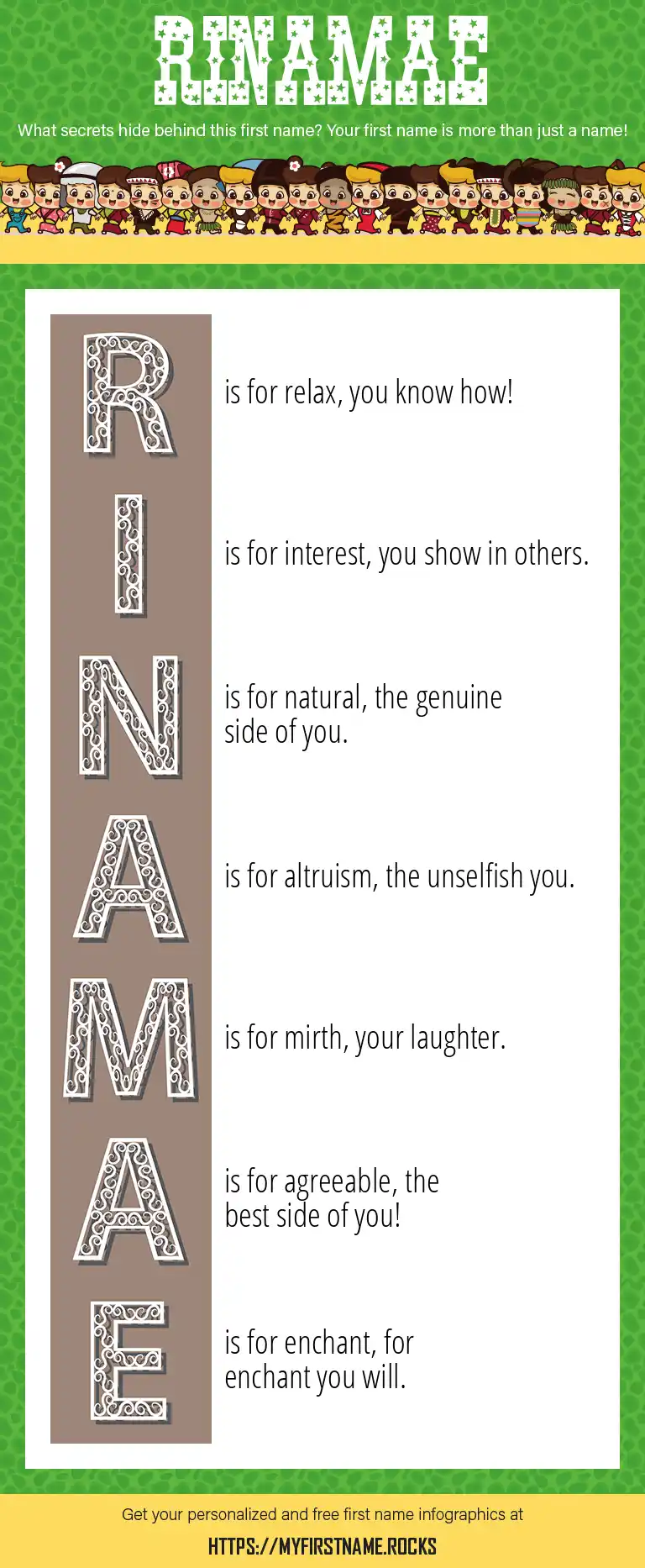 RINAMAE

What secrets hide behind this first name? Your first name is more than just a name!

R is for relax, you know how!

I is for interest, you show in others.

N is for natural, the genuine side of you.

A is for altruism, the unselfish you.

M is for mirth, your laughter.

A is for agreeable, the best side of you!

E is for enchant, for enchant you will.

Get your personalized and free first name infographics at

HTTPS://MYFIRSTNAME.ROCKS