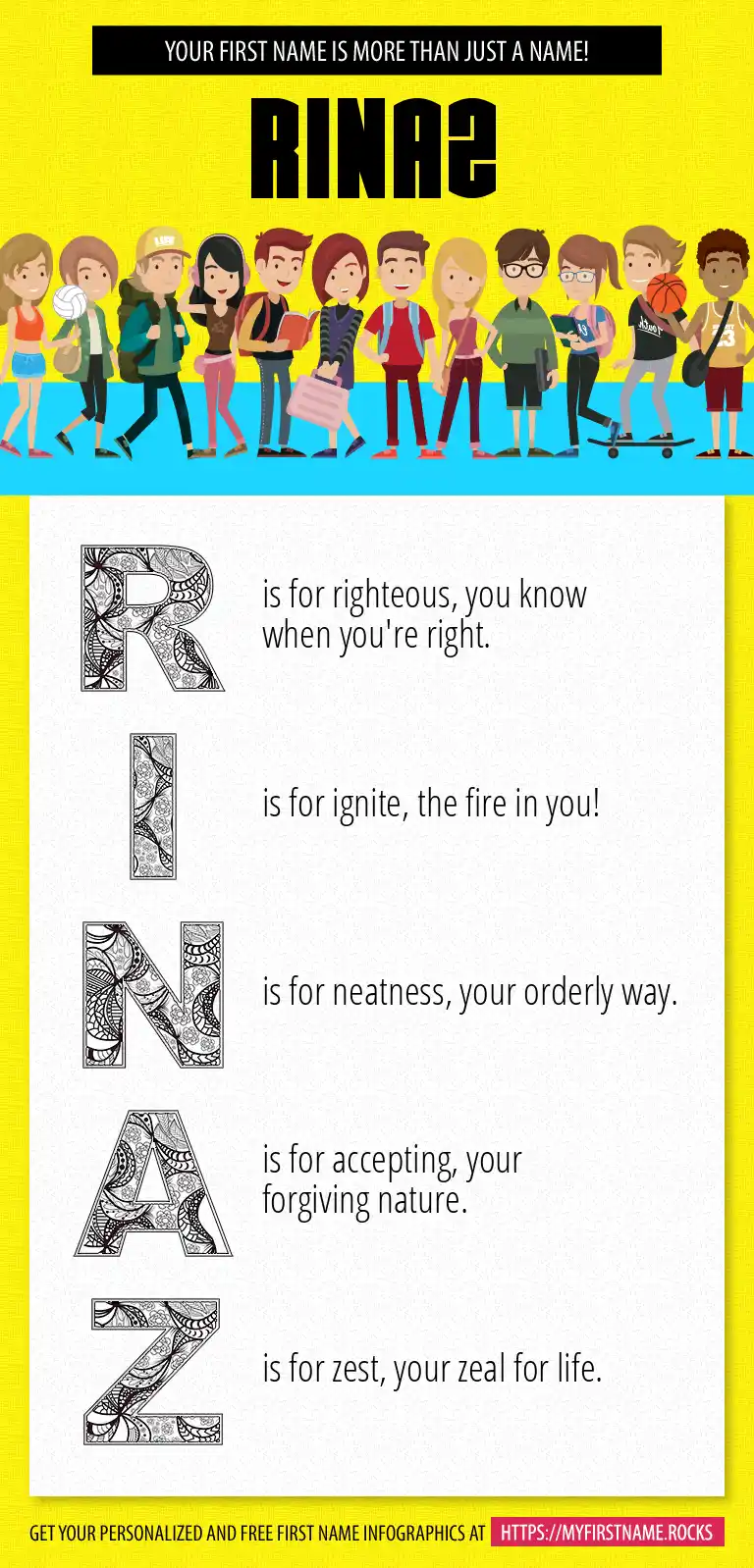 YOUR FIRST NAME IS MORE THAN JUST A NAME!

RINAZ

R is for righteous, you know when you're right.

I is for ignite, the fire in you!

N is for neatness, your orderly way.

A is for accepting, your forgiving nature.

Z is for zest, your zeal for life.

GET YOUR PERSONALIZED AND FREE FIRST NAME INFOGRAPHICS AT HTTPS://MYFIRSTNAME.ROCKS