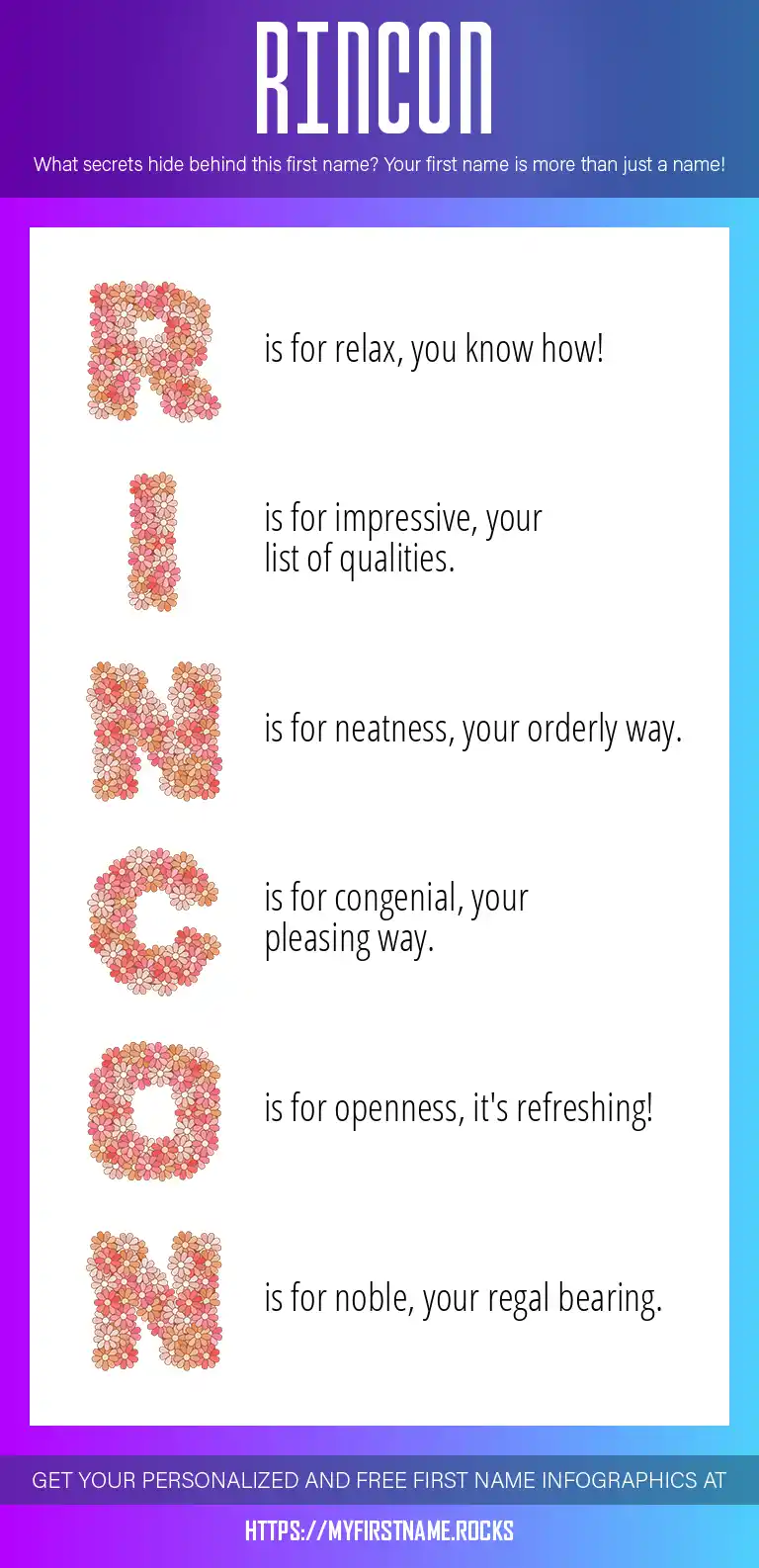 RINCON

What secrets hide behind this first name? Your first name is more than just a name!

R is for relax, you know how!

I is for impressive, your list of qualities.

N is for neatness, your orderly way.

C is for congenial, your pleasing way.

O is for openness, it's refreshing!

N is for noble, your regal bearing.

GET YOUR PERSONALIZED AND FREE FIRST NAME INFOGRAPHICS AT

HTTPS://MYFIRSTNAME.ROCKS