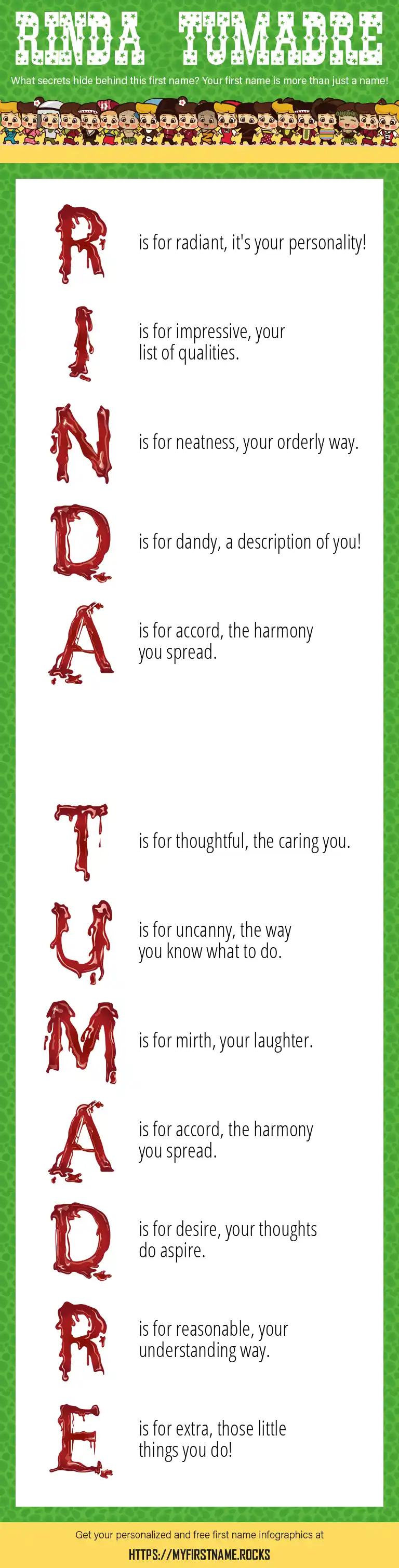 RINDA TUMADRE

What secrets hide behind this first name? Your first name is more than just a name!

R is for radiant, it's your personality!

I is for impressive, your list of qualities.

N is for neatness, your orderly way.

D is for dandy, a description of you!

A is for accord, the harmony you spread.

T is for thoughtful, the caring you.

U is for uncanny, the way you know what to do.

M is for mirth, your laughter.

A is for accord, the harmony you spread.

D is for desire, your thoughts do aspire.

R is for reasonable, your understanding way.

E is for extra, those little things you do!

Get your personalized and free first name infographics at

HTTPS://MYFIRSTNAME.ROCKS