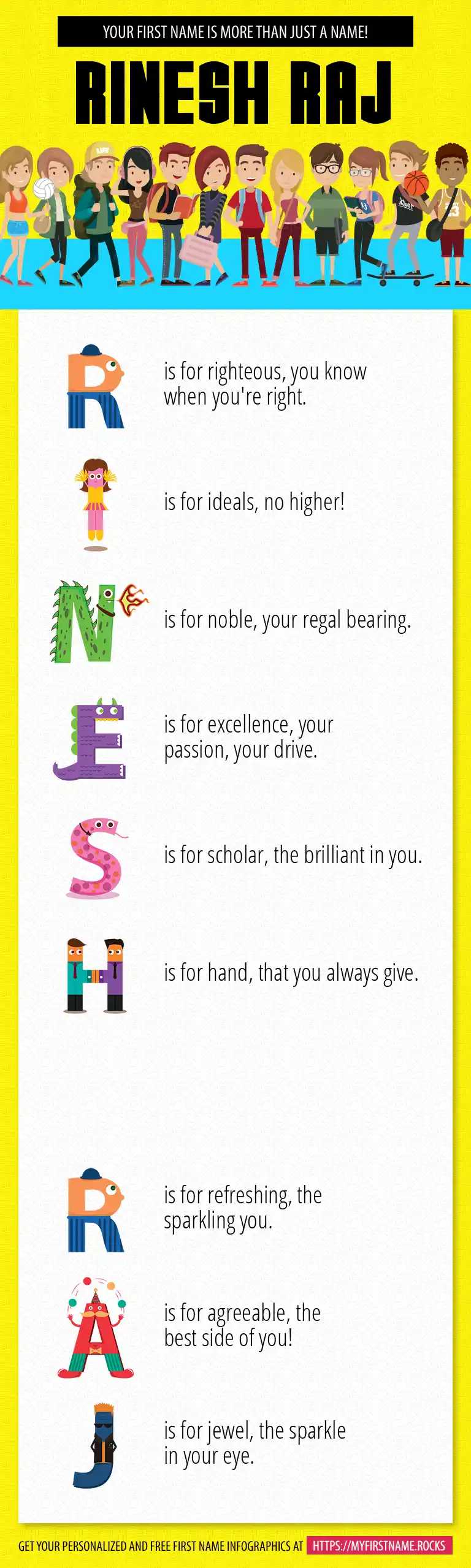 YOUR FIRST NAME IS MORE THAN JUST A NAME!

RINESH RAJ

R is for righteous, you know when you're right.

I is for ideals, no higher!

N is for noble, your regal bearing.

E is for excellence, your passion, your drive.

S is for scholar, the brilliant in you.

H is for hand, that you always give.

R is for refreshing, the sparkling you.

A is for agreeable, the best side of you!

J is for jewel, the sparkle in your eye.

GET YOUR PERSONALIZED AND FREE FIRST NAME INFOGRAPHICS AT HTTPS://MYFIRSTNAME.ROCKS