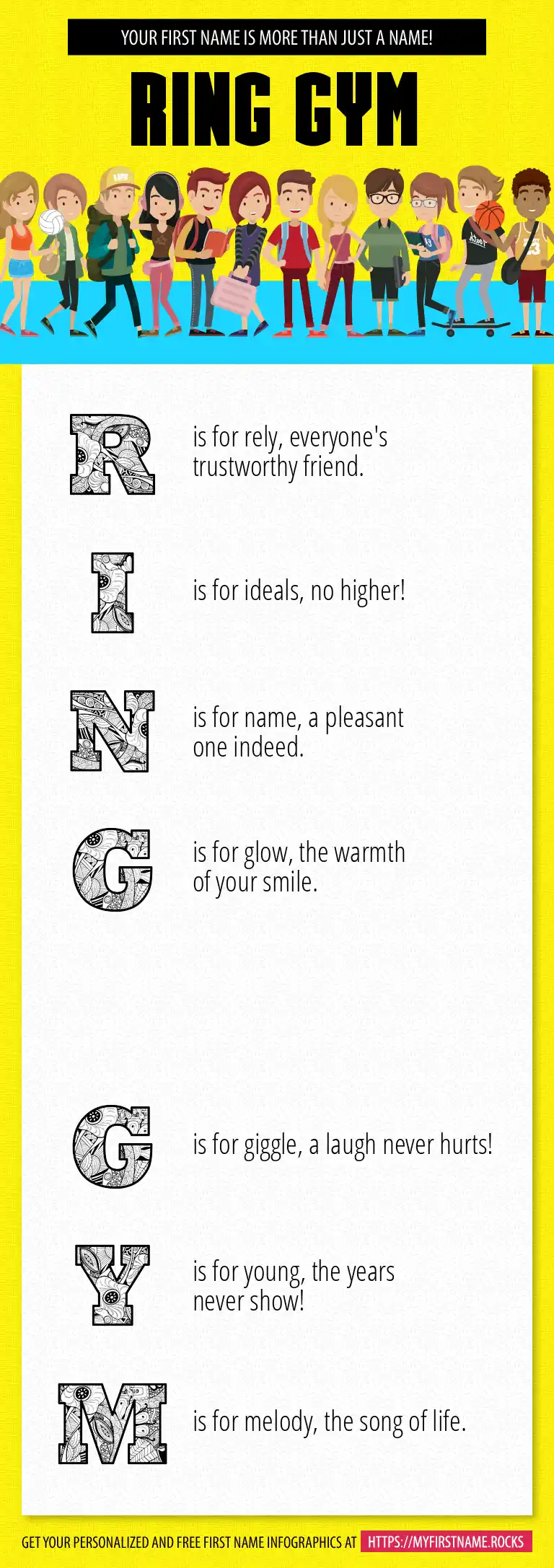 YOUR FIRST NAME IS MORE THAN JUST A NAME!

RING GYM

R is for rely, everyone's trustworthy friend.

I is for ideals, no higher!

N is for name, a pleasant one indeed.

G is for glow, the warmth of your smile.

G is for giggle, a laugh never hurts!

Y is for young, the years never show!

M is for melody, the song of life.

GET YOUR PERSONALIZED AND FREE FIRST NAME INFOGRAPHICS AT HTTPS://MYFIRSTNAME.ROCKS