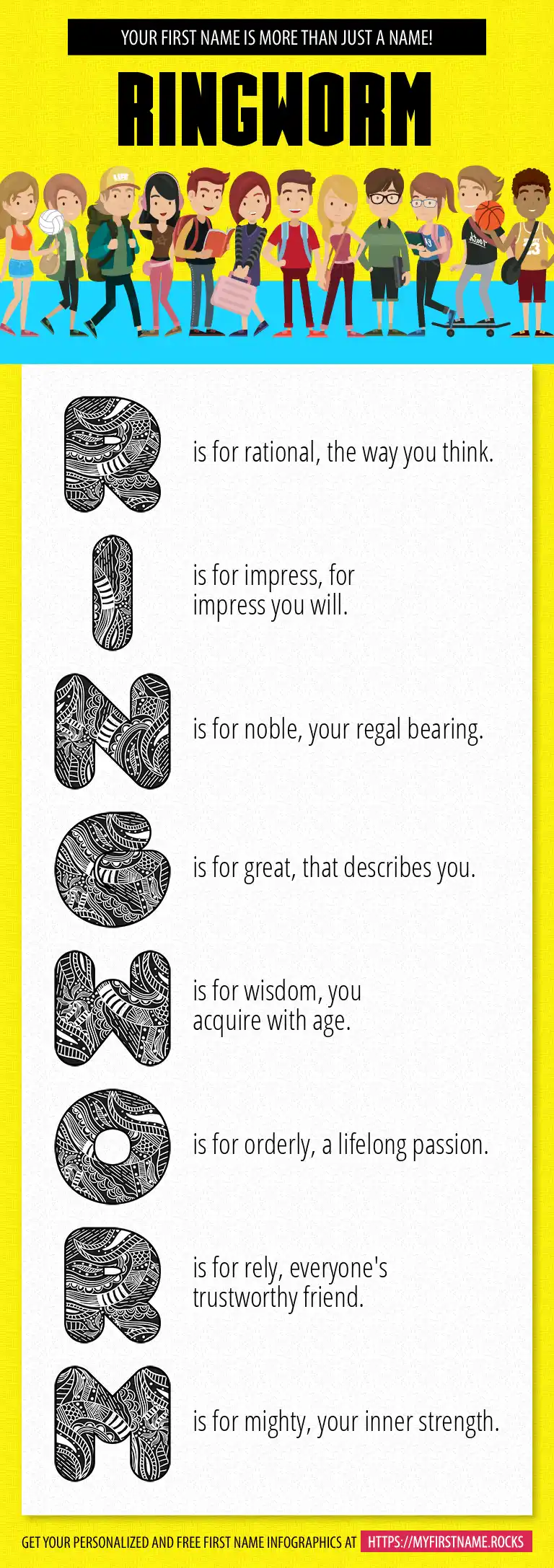 YOUR FIRST NAME IS MORE THAN JUST A NAME!

RINGWORM

R is for rational, the way you think.

I is for impress, for impress you will.

N is for noble, your regal bearing.

G is for great, that describes you.

W is for wisdom, you acquire with age.

O is for orderly, a lifelong passion.

R is for rely, everyone's trustworthy friend.

M is for mighty, your inner strength.

GET YOUR PERSONALIZED AND FREE FIRST NAME INFOGRAPHICS AT HTTPS://MYFIRSTNAME.ROCKS