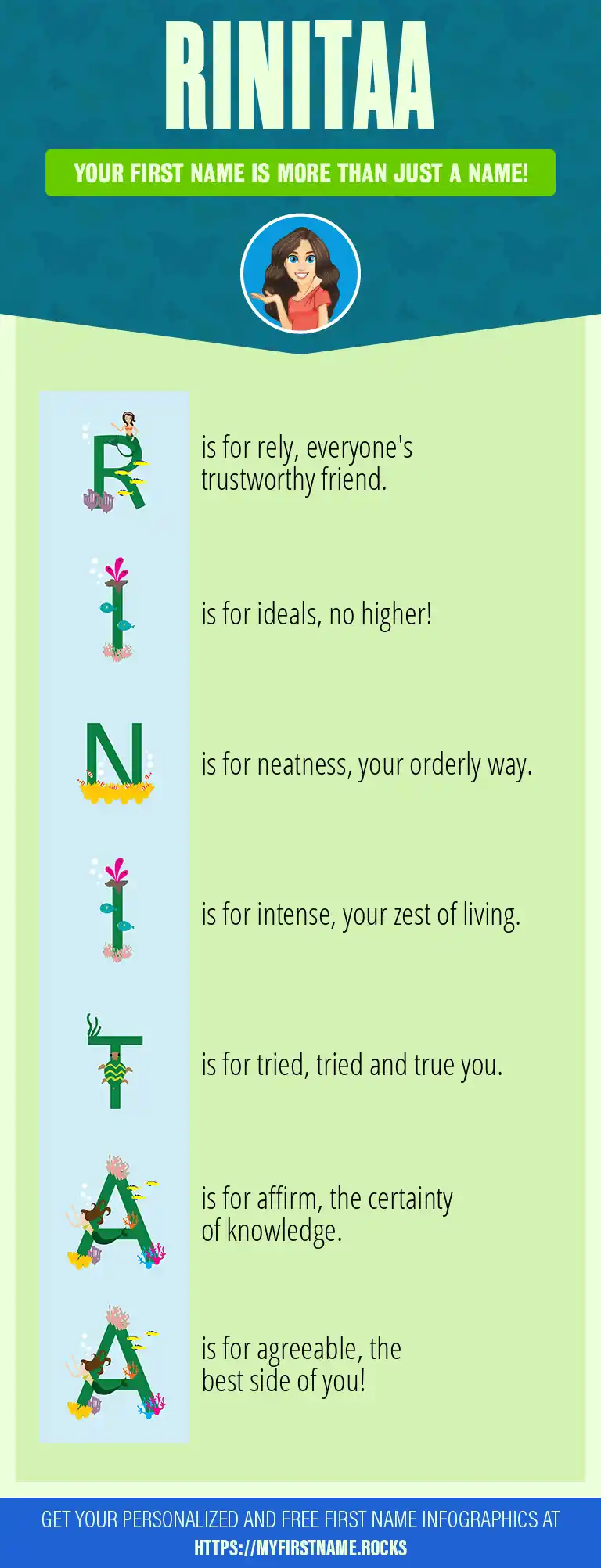 RINITAA

YOUR FIRST NAME IS MORE THAN JUST A NAME!

R is for rely, everyone's trustworthy friend.

I is for ideals, no higher!

N is for neatness, your orderly way.

I is for intense, your zest of living.

T is for tried, tried and true you.

A is for affirm, the certainty of knowledge.

A is for agreeable, the best side of you!

GET YOUR PERSONALIZED AND FREE FIRST NAME INFOGRAPHICS AT HTTPS://MYFIRSTNAME.ROCKS