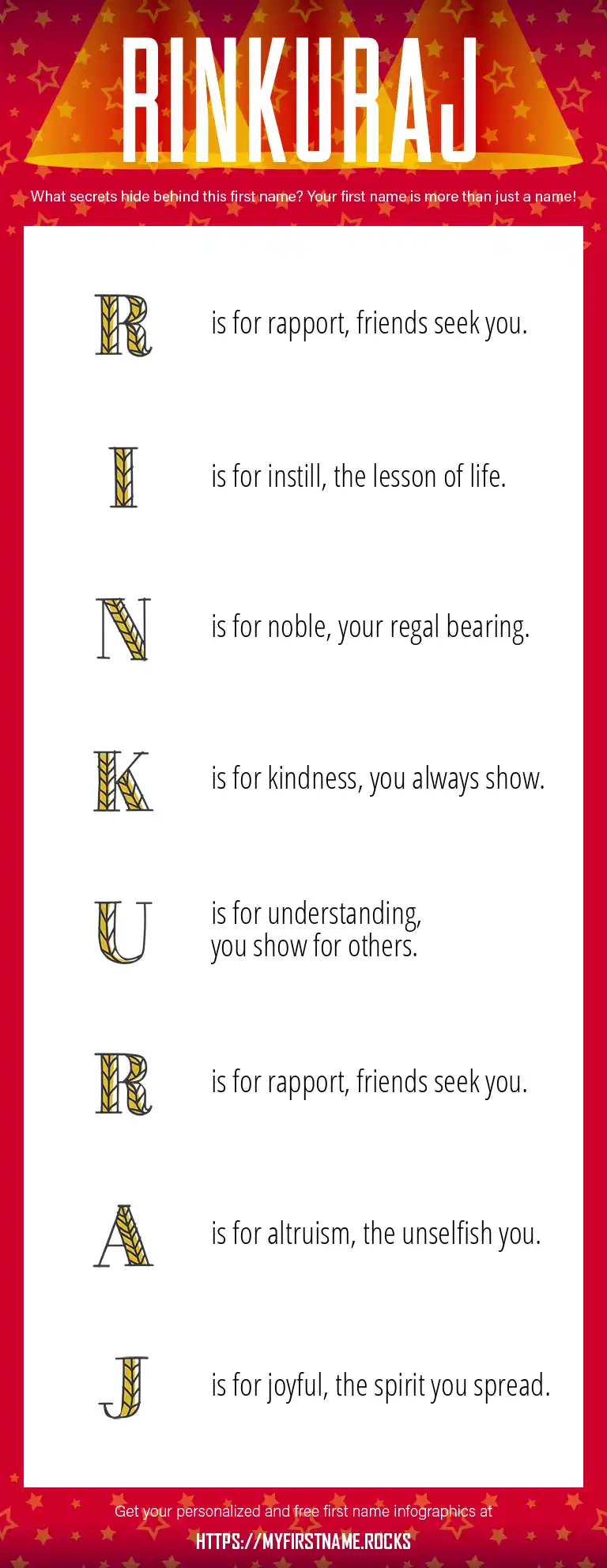 RINKURAJ

What secrets hide behind this first name? Your first name is more than just a name!

R is for rapport, friends seek you.

I is for instill, the lesson of life.

N is for noble, your regal bearing.

K is for kindness, you always show.

U is for understanding, you show for others.

R is for rapport, friends seek you.

A is for altruism, the unselfish you.

J is for joyful, the spirit you spread.

Get your personalized and free first name infographics at

HTTPS://MYFIRSTNAME.ROCKS