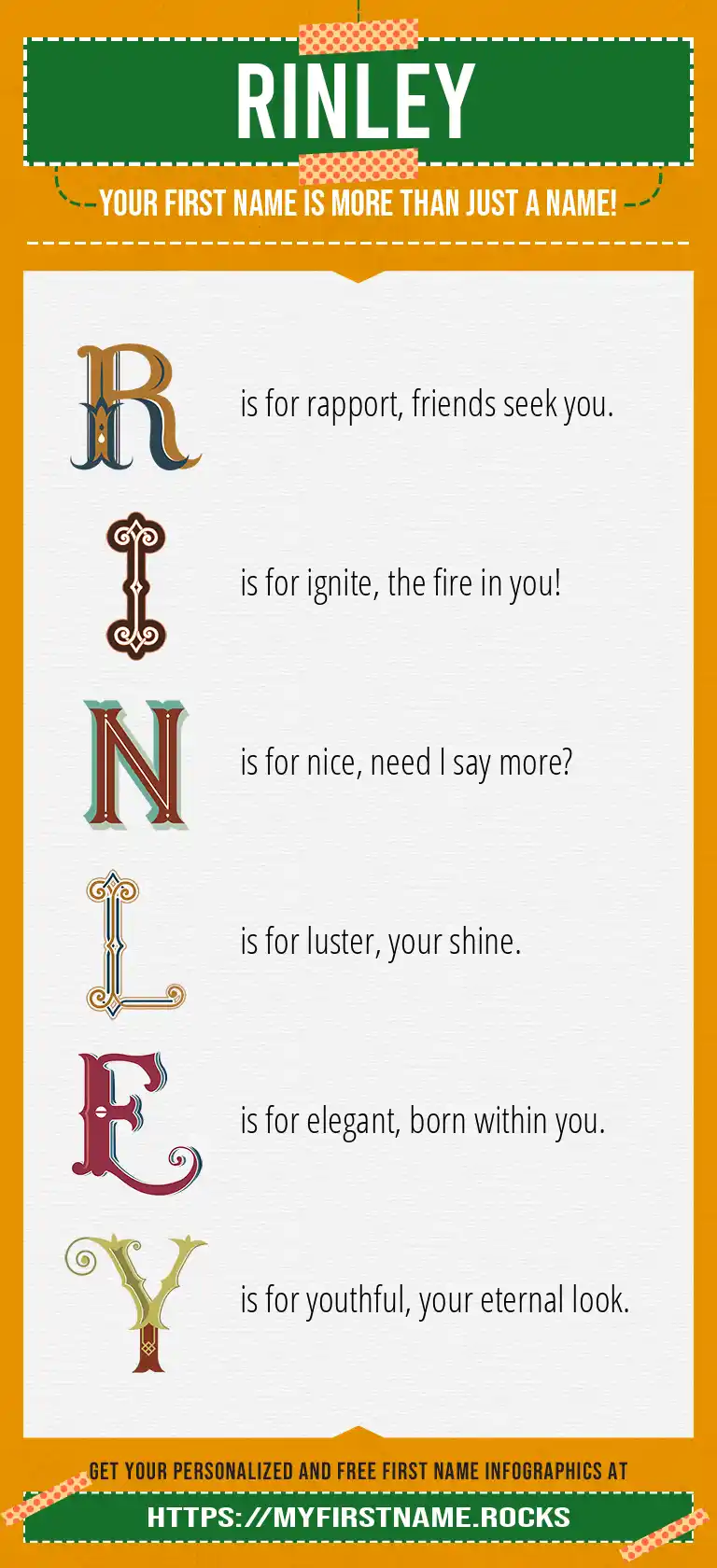 RINLEY

YOUR FIRST NAME IS MORE THAN JUST A NAME!

R is for rapport, friends seek you.

I is for ignite, the fire in you!

N is for nice, need I say more?

L is for luster, your shine.

E is for elegant, born within you.

Y is for youthful, your eternal look.

GET YOUR PERSONALIZED AND FREE FIRST NAME INFOGRAPHICS AT

HTTPS://MYFIRSTNAME.ROCKS