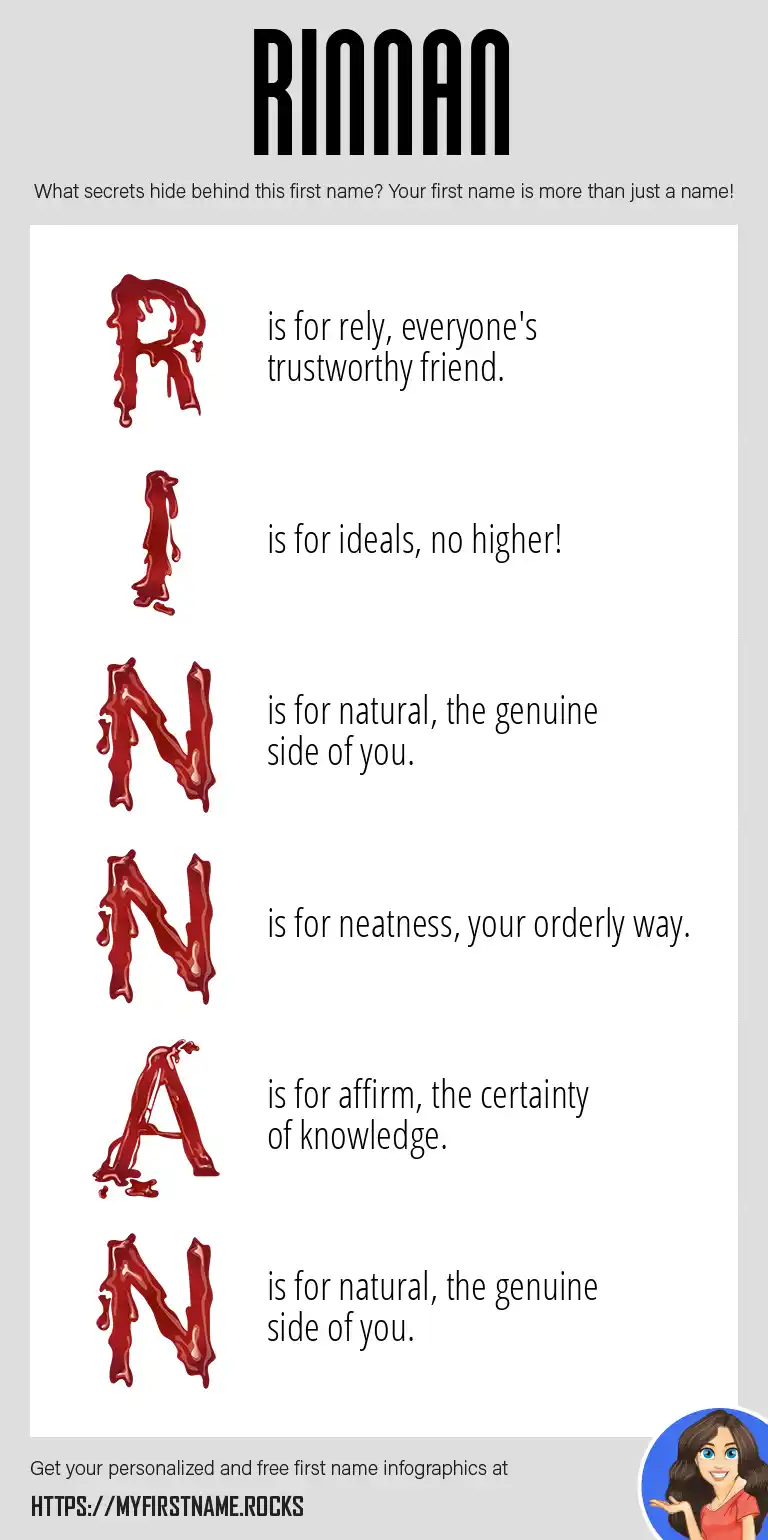 RINNAN

What secrets hide behind this first name? Your first name is more than just a name!

R is for rely, everyone's trustworthy friend.

I is for ideals, no higher!

N is for natural, the genuine side of you.

N is for neatness, your orderly way.

A is for affirm, the certainty of knowledge.

N is for natural, the genuine side of you.

Get your personalized and free first name infographics at

HTTPS://MYFIRSTNAME.ROCKS