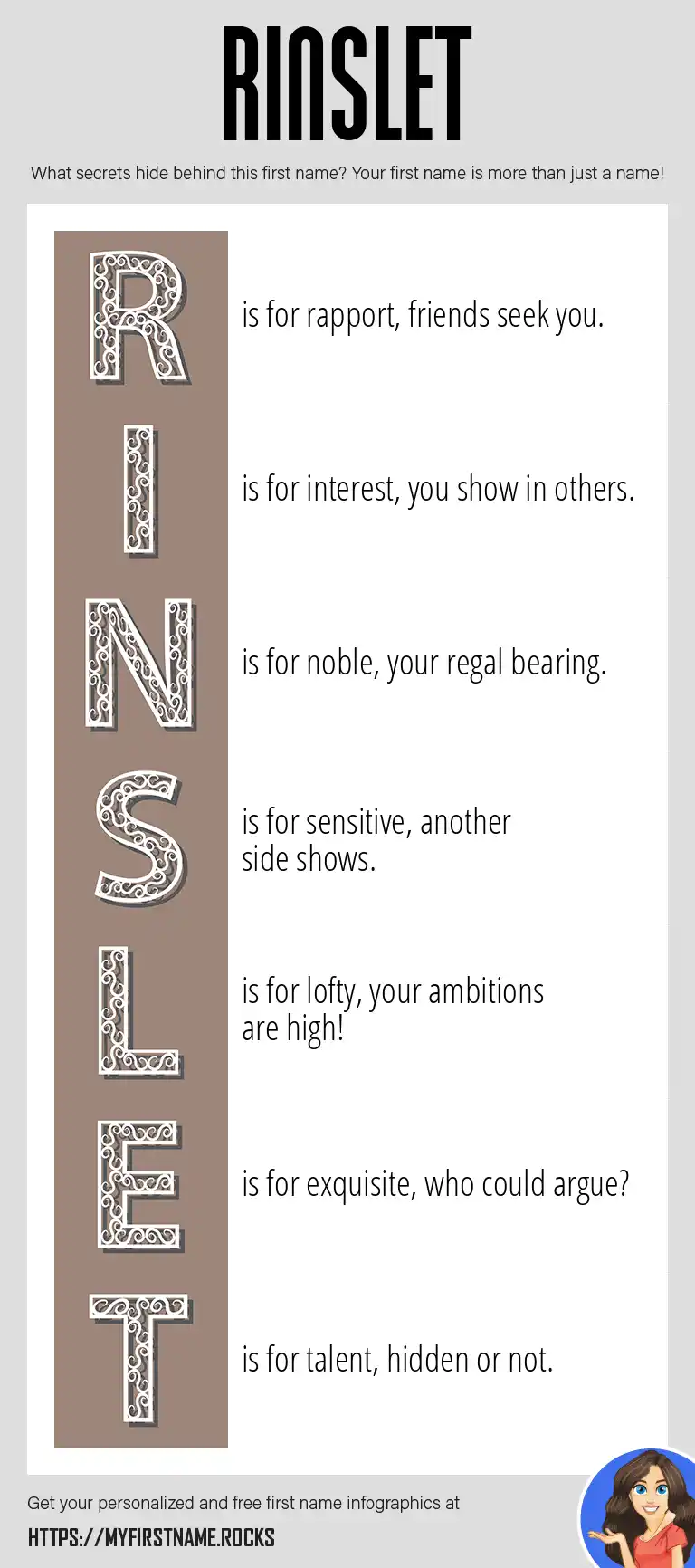 RINSLET

What secrets hide behind this first name? Your first name is more than just a name!

R is for rapport, friends seek you.

I is for interest, you show in others.

N is for noble, your regal bearing.

S is for sensitive, another side shows.

L is for lofty, your ambitions are high!

E is for exquisite, who could argue?

T is for talent, hidden or not.

Get your personalized and free first name infographics at

HTTPS://MYFIRSTNAME.ROCKS