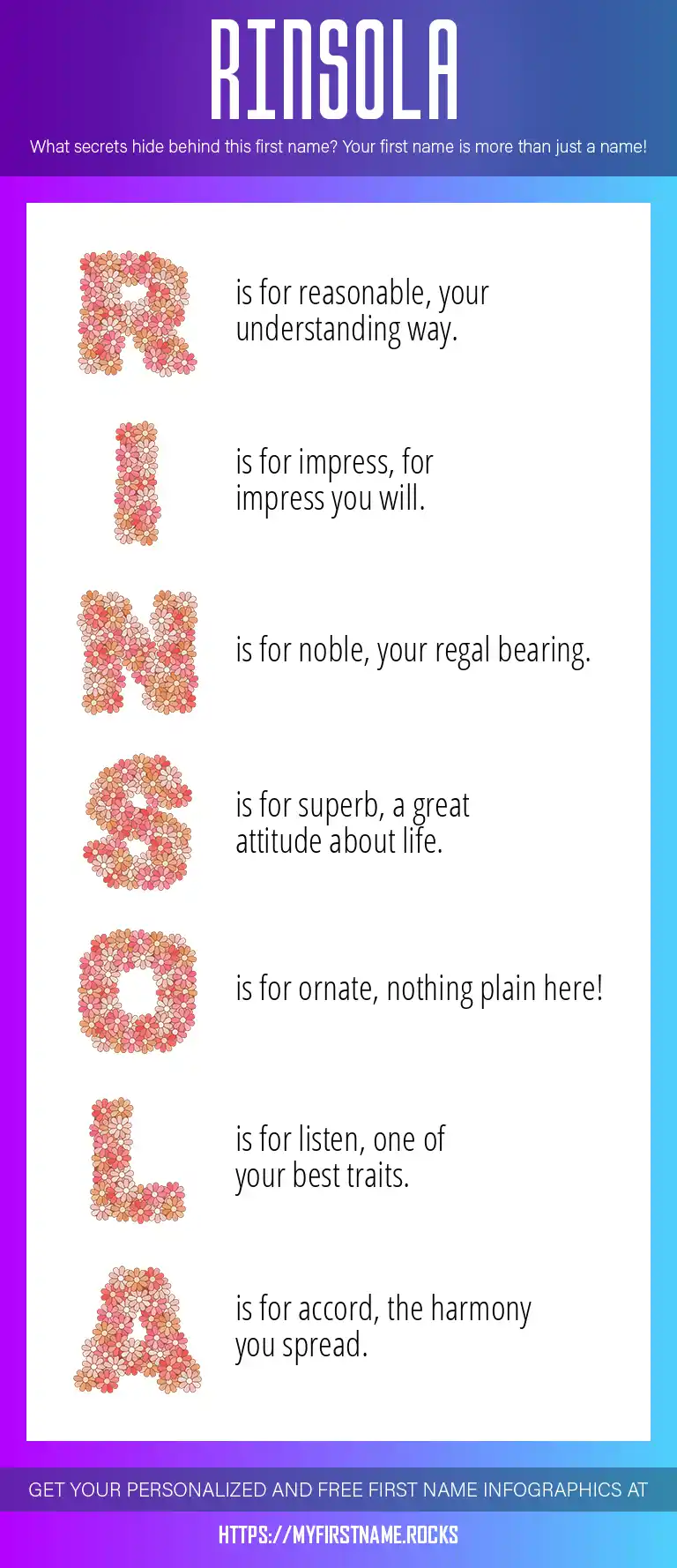 RINSOLA

What secrets hide behind this first name? Your first name is more than just a name!

R is for reasonable, your understanding way.

I is for impress, for impress you will.

N is for noble, your regal bearing.

S is for superb, a great attitude about life.

O is for ornate, nothing plain here!

L is for listen, one of your best traits.

A is for accord, the harmony you spread.

GET YOUR PERSONALIZED AND FREE FIRST NAME INFOGRAPHICS AT

HTTPS://MYFIRSTNAME.ROCKS