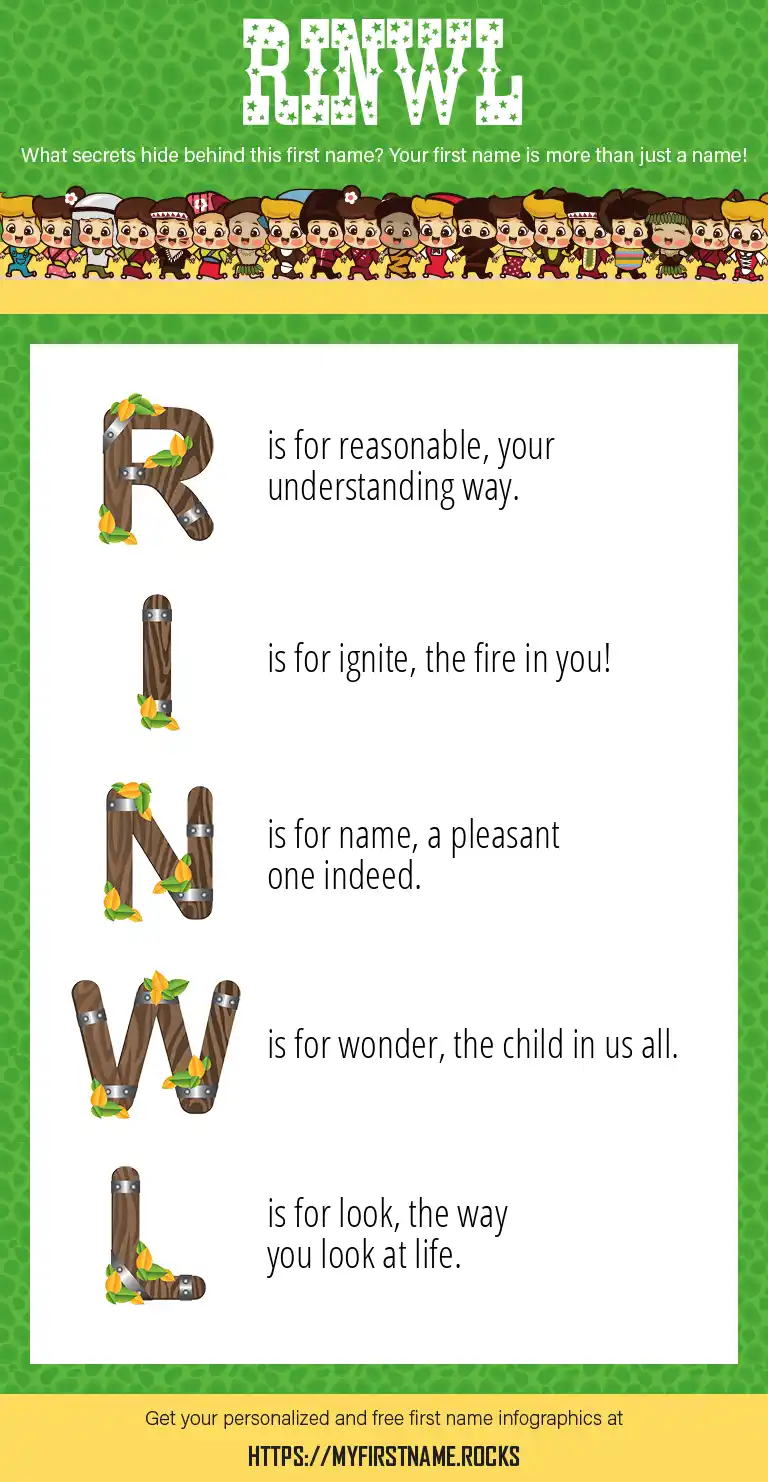 RINWL

What secrets hide behind this first name? Your first name is more than just a name!

R is for reasonable, your understanding way.

I is for ignite, the fire in you!

N is for name, a pleasant one indeed.

W is for wonder, the child in us all.

L is for look, the way you look at life.

Get your personalized and free first name infographics at

HTTPS://MYFIRSTNAME.ROCKS