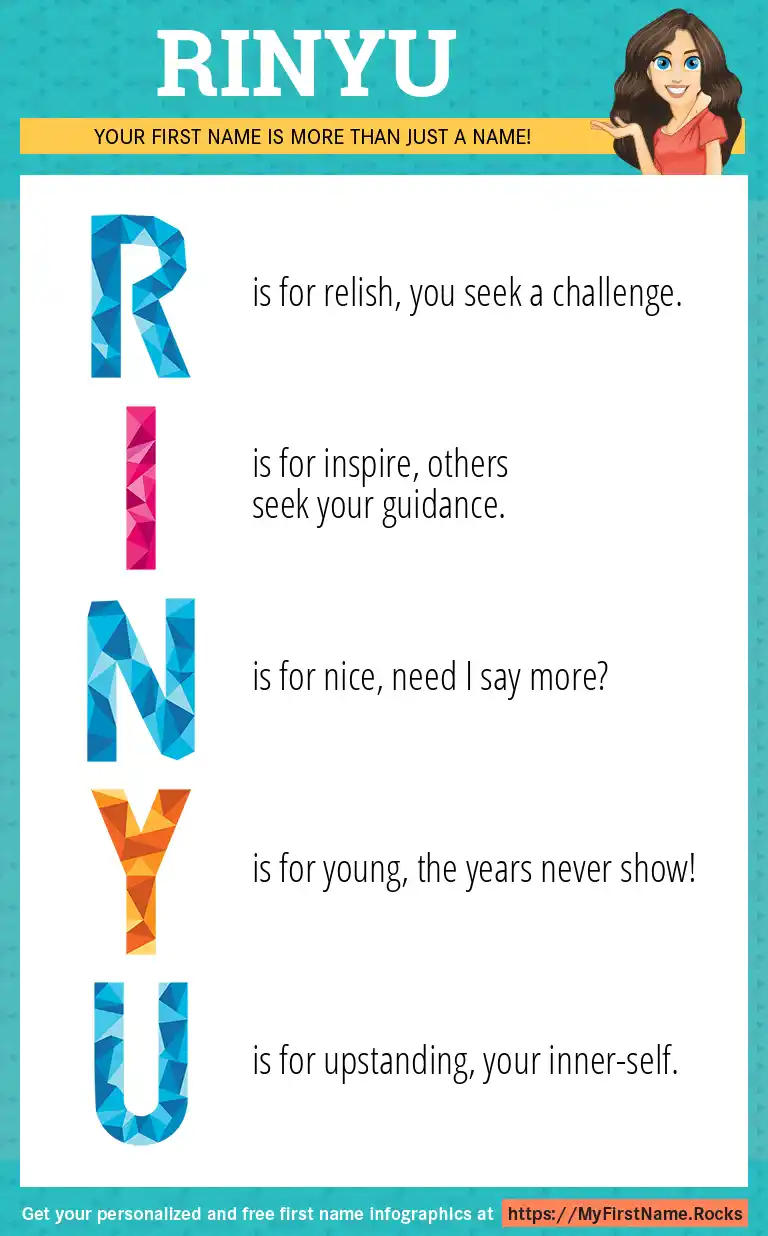 RINYU

YOUR FIRST NAME IS MORE THAN JUST A NAME!

R is for relish, you seek a challenge.

I is for inspire, others seek your guidance.

N is for nice, need I say more?

Y is for young, the years never show!

U is for upstanding, your inner-self.

Get your personalized and free first name infographics at https://MyFirstName.Rocks