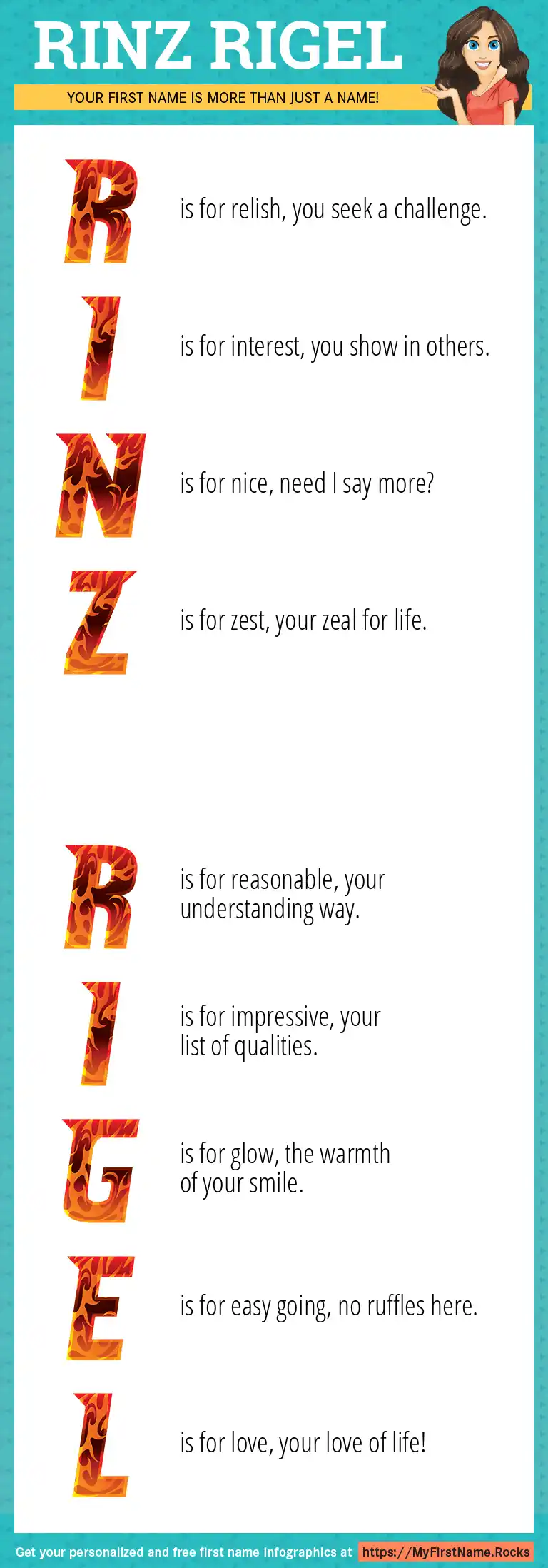 RINZ RIGEL

YOUR FIRST NAME IS MORE THAN JUST A NAME!

R is for relish, you seek a challenge.

I is for interest, you show in others.

N is for nice, need I say more?

Z is for zest, your zeal for life.

R is for reasonable, your understanding way.

I is for impressive, your list of qualities.

G is for glow, the warmth of your smile.

E is for easy going, no ruffles here.

L is for love, your love of life!

Get your personalized and free first name infographics at https://MyFirstName.Rocks