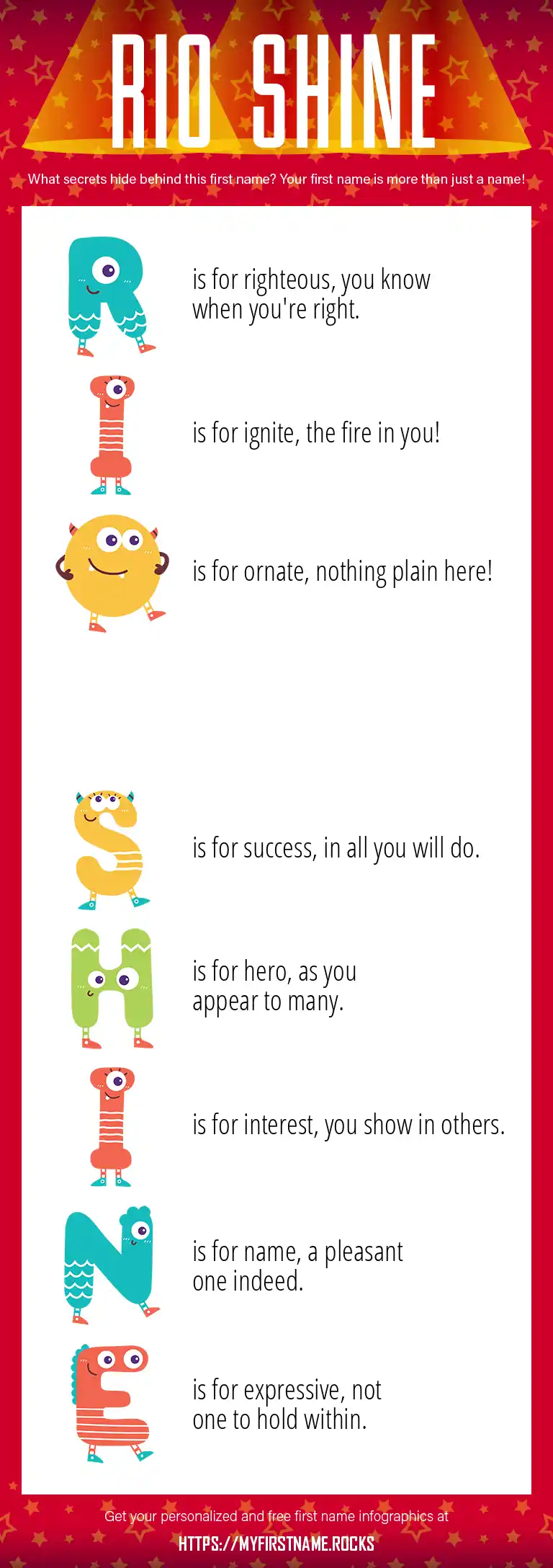 RIO SHINE

What secrets hide behind this first name? Your first name is more than just a name!

R is for righteous, you know when you're right.

I is for ignite, the fire in you!

O is for ornate, nothing plain here!

S is for success, in all you will do.

H is for hero, as you appear to many.

I is for interest, you show in others.

N is for name, a pleasant one indeed.

E is for expressive, not one to hold within.

Get your personalized and free first name infographics at

HTTPS://MYFIRSTNAME.ROCKS