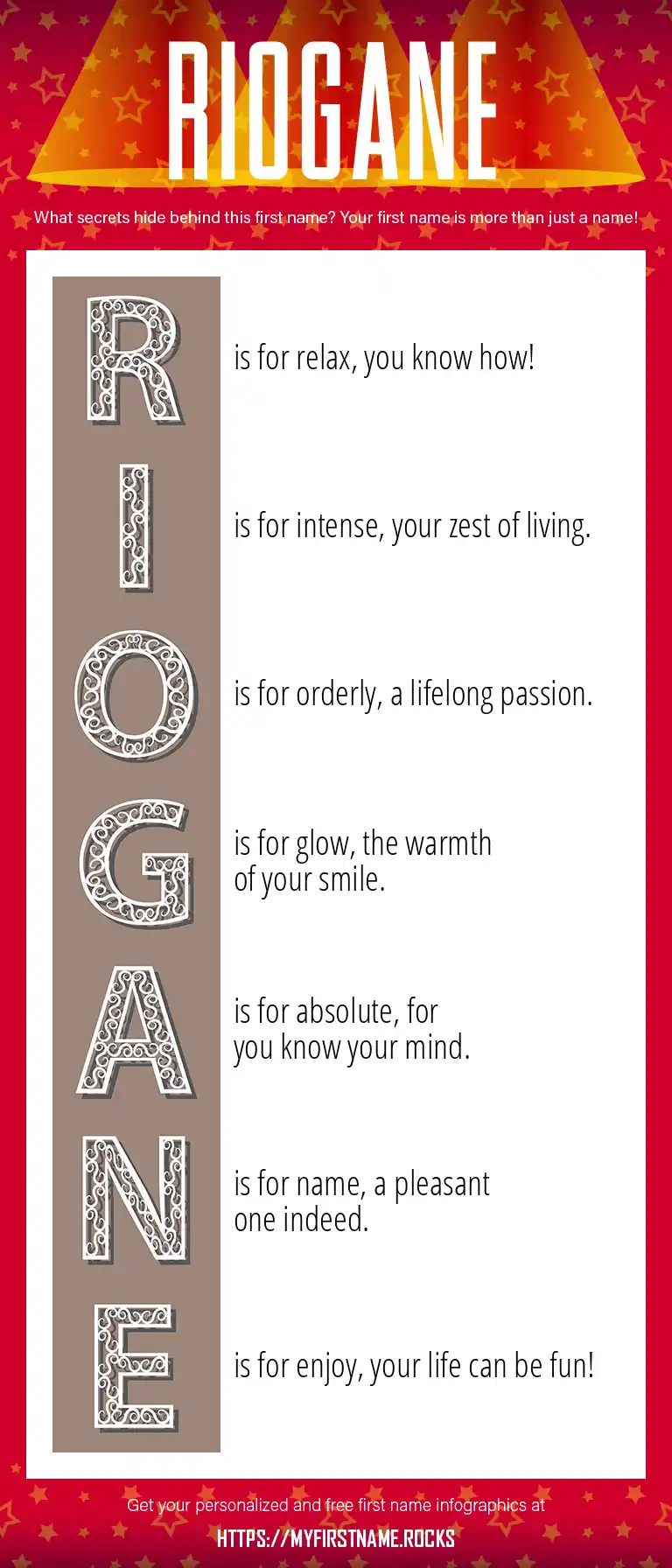 RIOGANE

What secrets hide behind this first name? Your first name is more than just a name!

R is for relax, you know how!

I is for intense, your zest of living.

O is for orderly, a lifelong passion.

G is for glow, the warmth of your smile.

A is for absolute, for you know your mind.

N is for name, a pleasant one indeed.

E is for enjoy, your life can be fun!

Get your personalized and free first name infographics at

HTTPS://MYFIRSTNAME.ROCKS