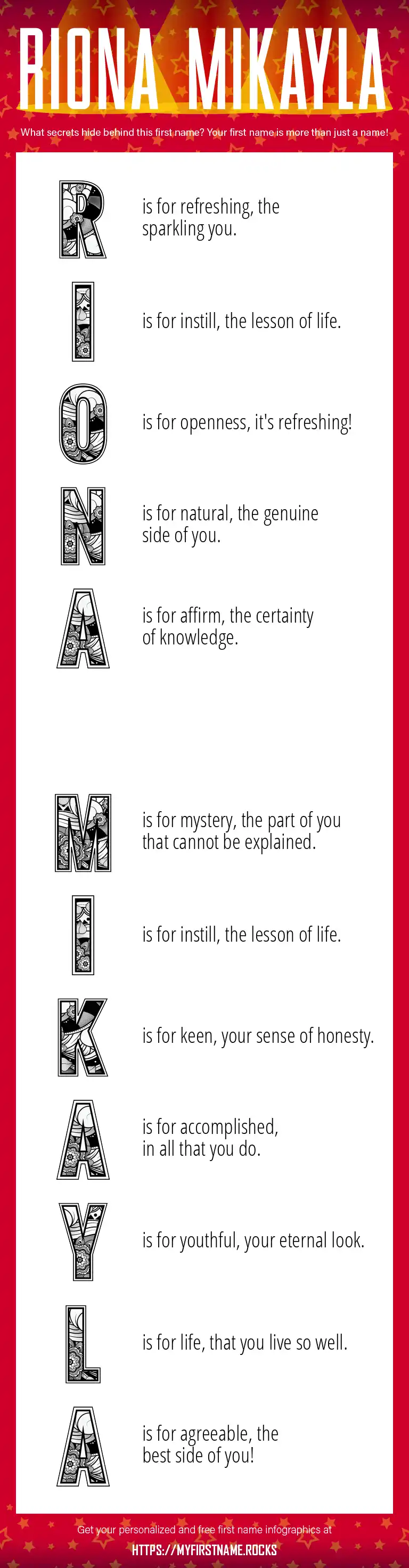 RIONA MIKAYLA

What secrets hide behind this first name? Your first name is more than just a name!

R is for refreshing, the sparkling you.

I is for instill, the lesson of life.

O is for openness, it's refreshing!

N is for natural, the genuine side of you.

A is for affirm, the certainty of knowledge.

M is for mystery, the part of you that cannot be explained.

I is for instill, the lesson of life.

K is for keen, your sense of honesty.

A is for accomplished, in all that you do.

Y is for youthful, your eternal look.

L is for life, that you live so well.

A is for agreeable, the best side of you!

Get your personalized and free first name infographics at

HTTPS://MYFIRSTNAME.ROCKS